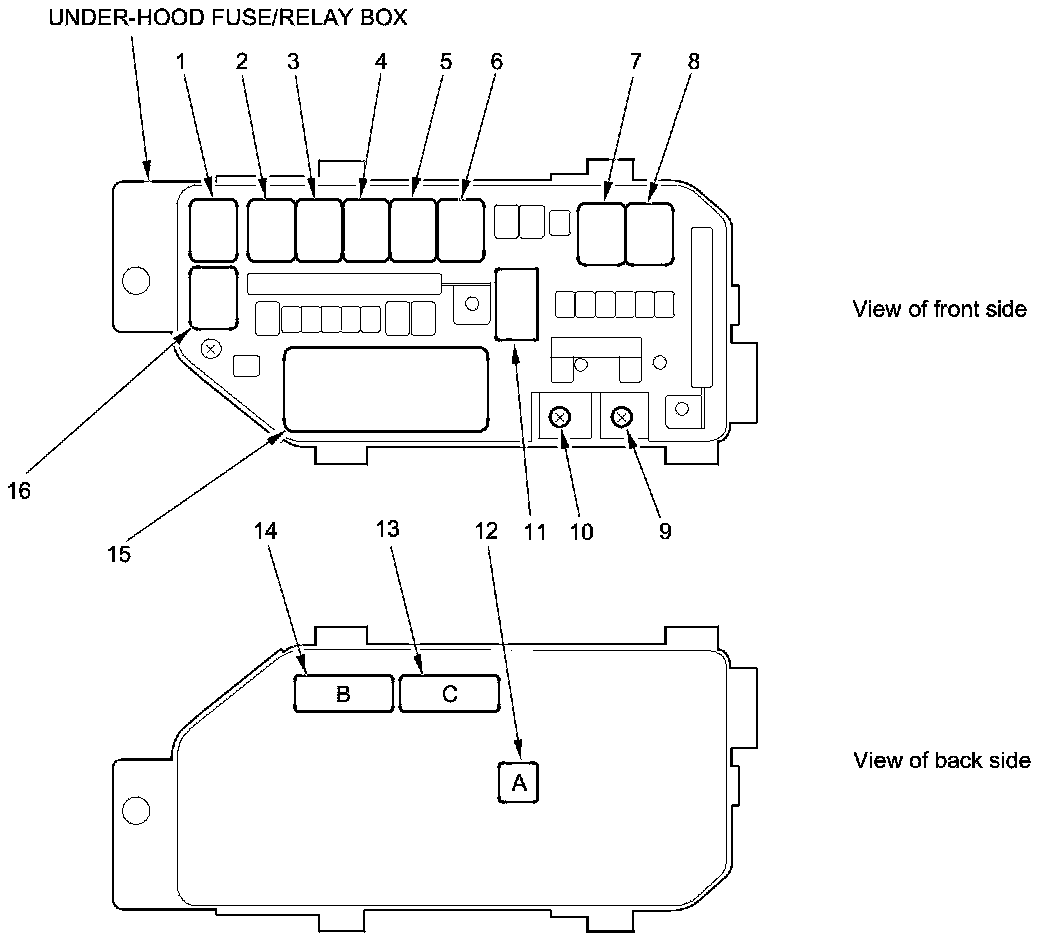 UNDER-HOOD FUSE/RELAY BOX

1 2 3 4 5 6 7 8

View of front side

16

15

11 10 9

14 13 12

B C

A

View of back side