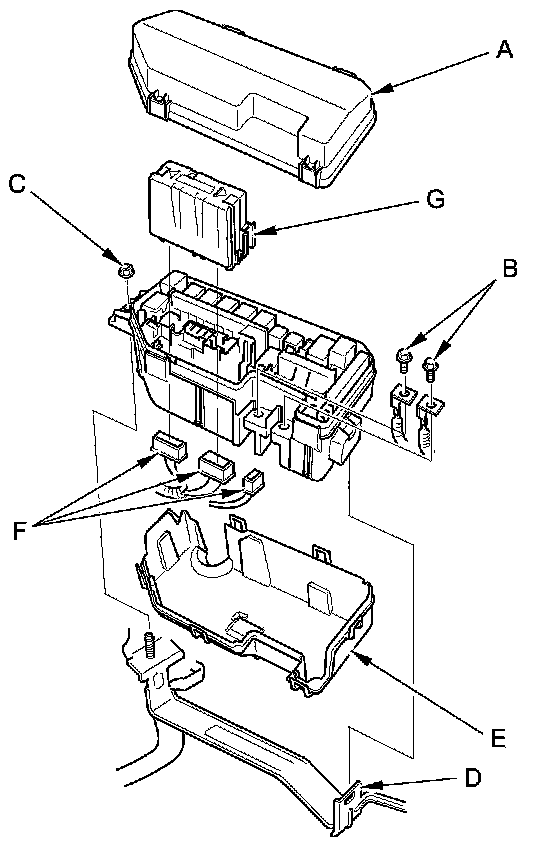 A
C
G
B
F
E
D