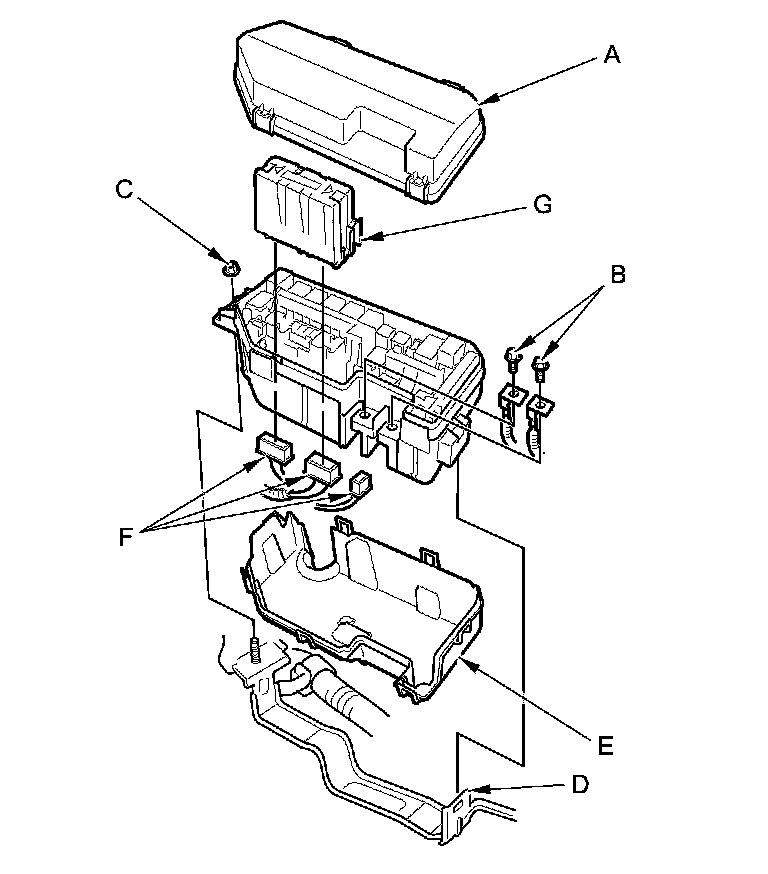 A
C
G
B
F
E
D