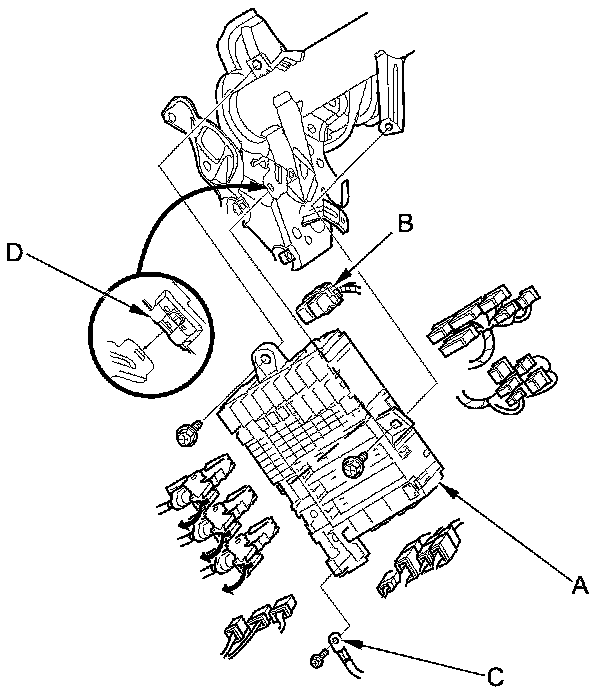 B
D
A
C