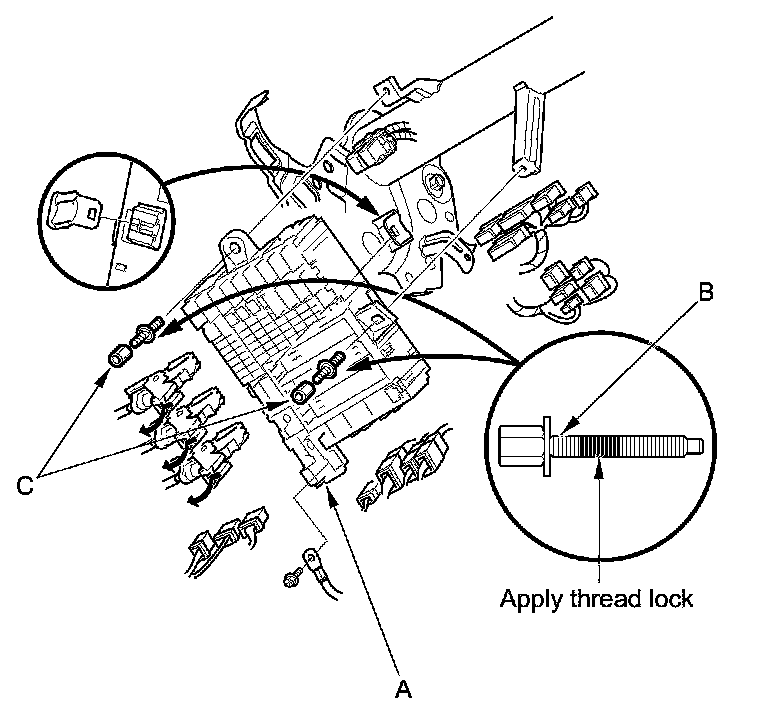 B

C

Apply thread lock

A