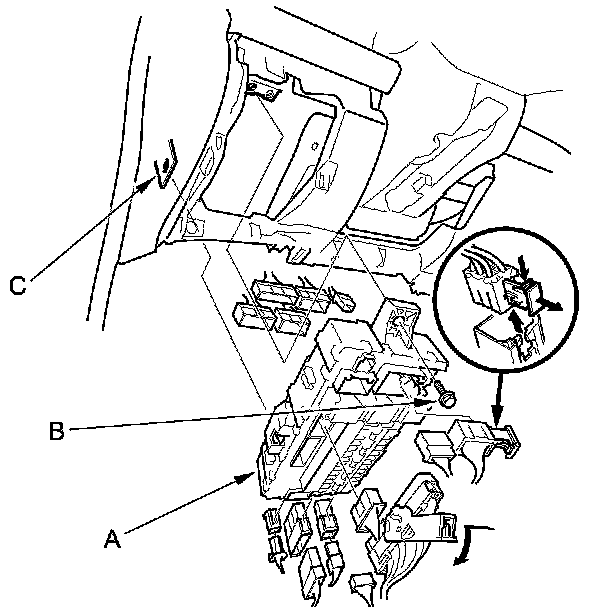 C

B

A