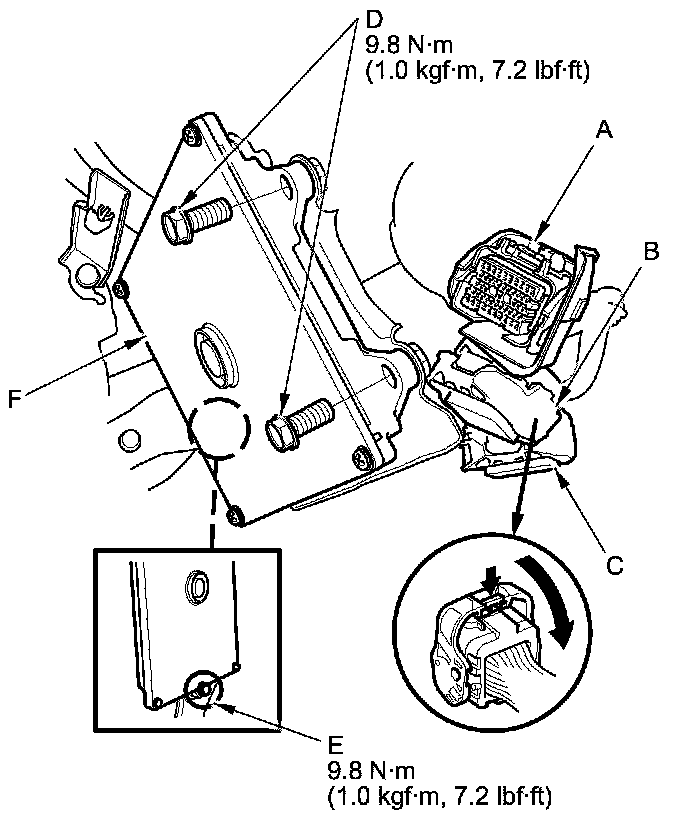 D
9.8 N·m
(1.0 kgf·m, 7.2 lbf·ft)

A

B

F

C

E
9.8 N·m
(1.0 kgf·m, 7.2 lbf·ft)