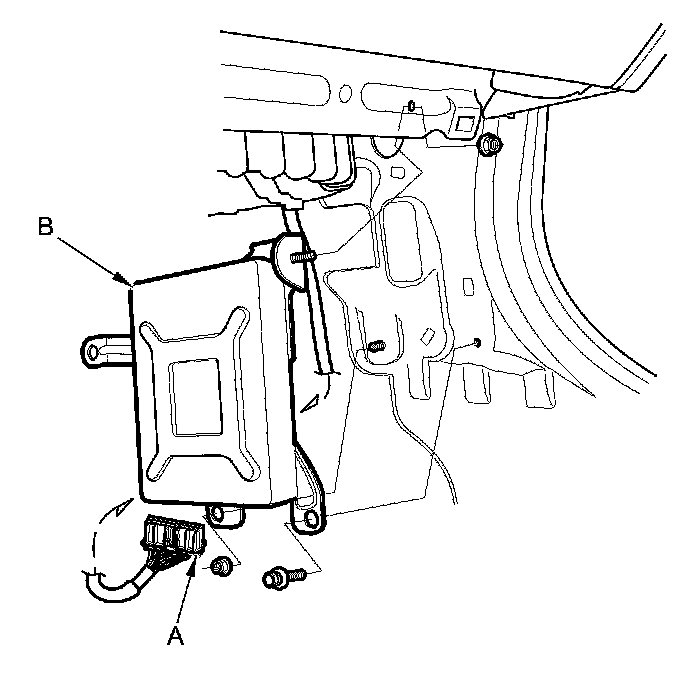 B

A