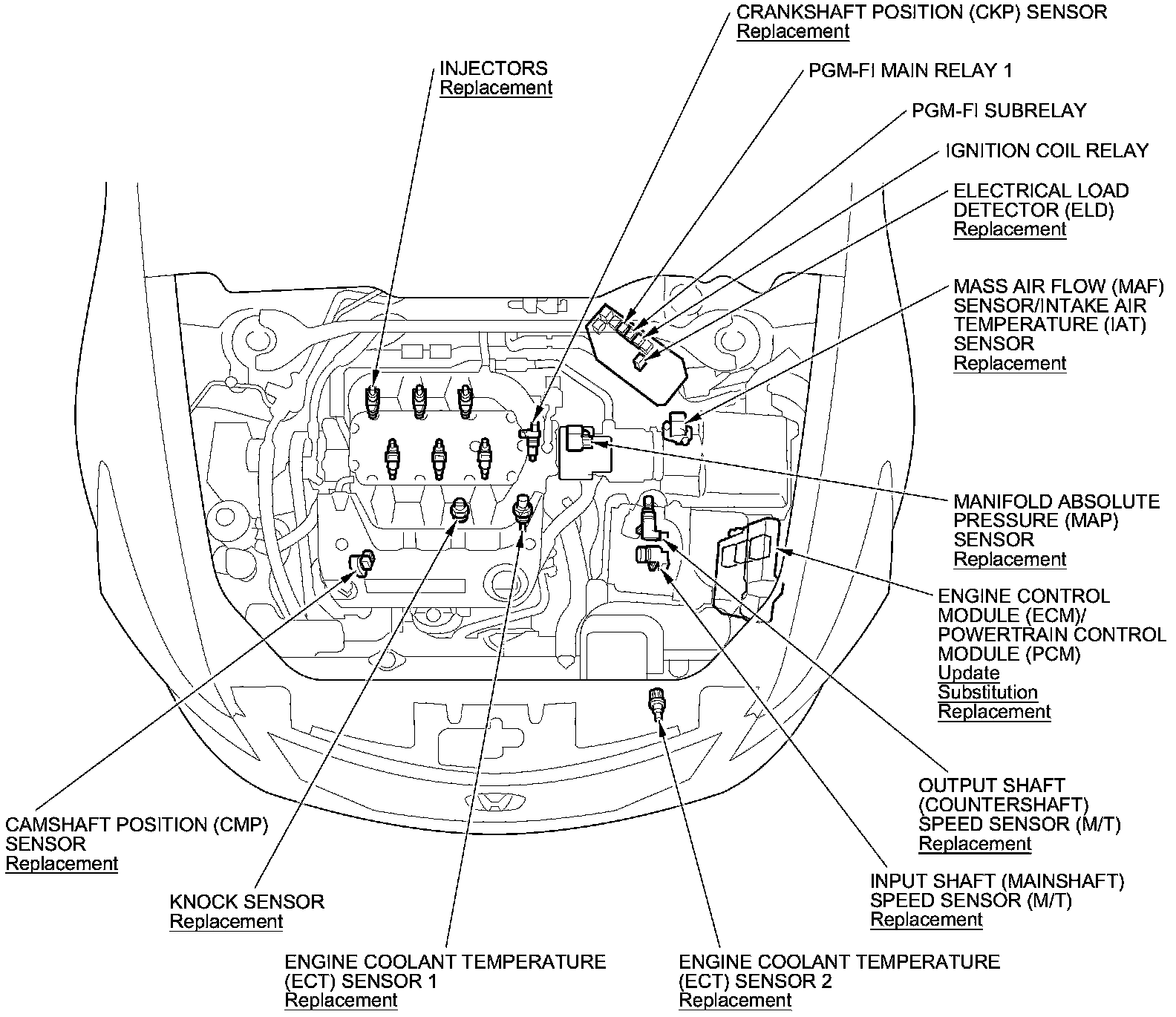 CRANKSHAFT POSITION (CKP) SENSOR
Replacement

INJECTORS
Replacement

PGM-FI MAIN RELAY 1

PGM-FI SUBRELAY

IGNITION COIL RELAY

ELECTRICAL LOAD DETECTOR (ELD)
Replacement

MASS AIR FLOW (MAF) SENSOR/INTAKE AIR TEMPERATURE (IAT) SENSOR
Replacement

MANIFOLD ABSOLUTE PRESSURE (MAP) SENSOR
Replacement

ENGINE CONTROL MODULE (ECM)/ POWERTRAIN CONTROL MODULE (PCM)
Update
Substitution
Replacement

OUTPUT SHAFT (COUNTERSHAFT) SPEED SENSOR (M/T)
Replacement

INPUT SHAFT (MAINSHAFT) SPEED SENSOR (M/T)
Replacement

CAMSHAFT POSITION (CMP) SENSOR
Replacement

KNOCK SENSOR
Replacement

ENGINE COOLANT TEMPERATURE (ECT) SENSOR 1
Replacement

ENGINE COOLANT TEMPERATURE (ECT) SENSOR 2
Replacement