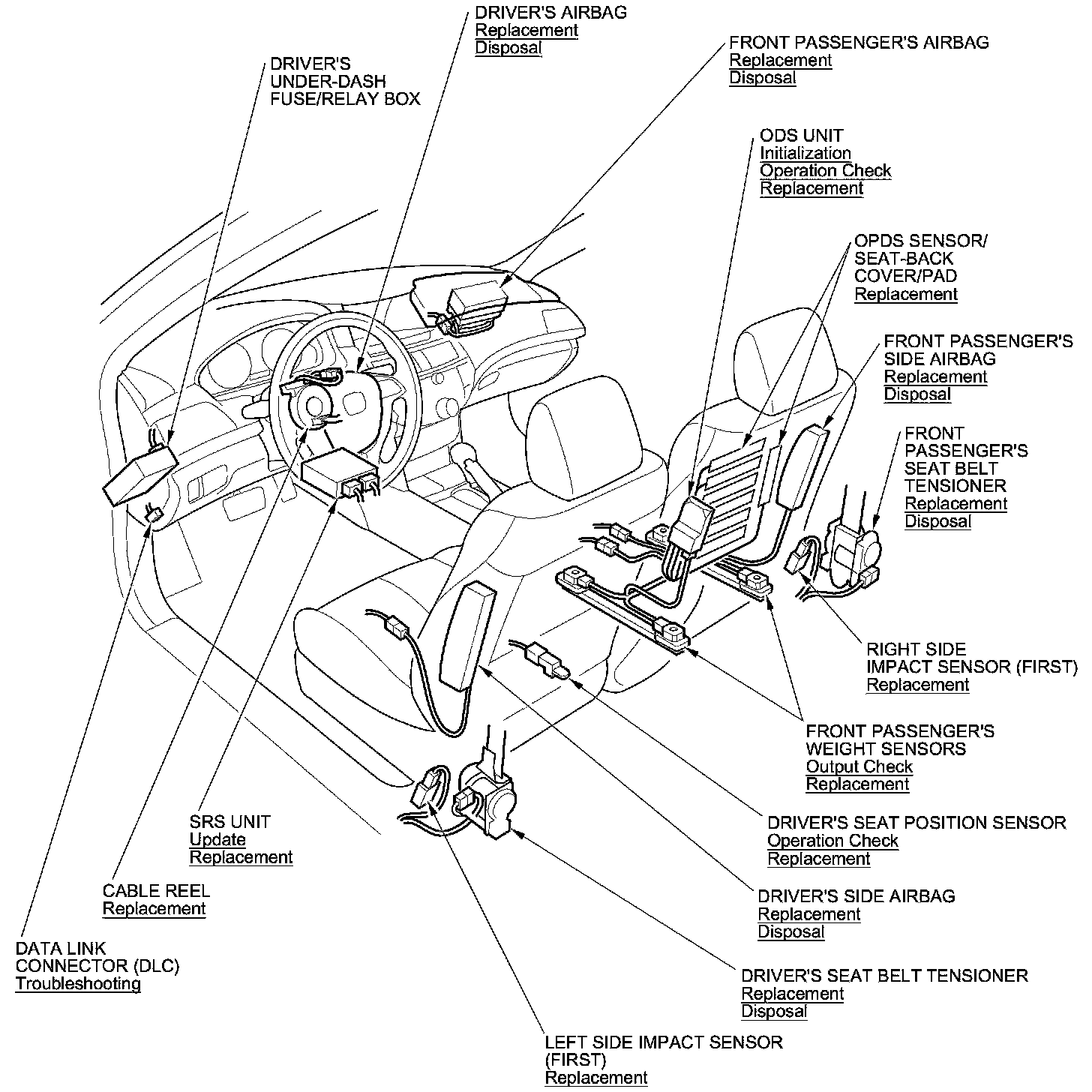 DRIVER'S AIRBAG
Replacement
Disposal

DRIVER'S
UNDER-DASH
FUSE/RELAY BOX

FRONT PASSENGER'S AIRBAG
Replacement
Disposal

ODS UNIT
Initialization
Operation Check
Replacement

OPDS SENSOR/
SEAT-BACK
COVER/PAD
Replacement

FRONT PASSENGER'S
SIDE AIRBAG
Replacement
Disposal

FRONT
PASSENGER'S
SEAT BELT
TENSIONER
Replacement
Disposal

RIGHT SIDE
IMPACT SENSOR (FIRST)
Replacement

FRONT PASSENGER'S
WEIGHT SENSORS
Output Check
Replacement

DRIVER'S SEAT POSITION SENSOR
Operation Check
Replacement

DRIVER'S SIDE AIRBAG
Replacement
Disposal

DRIVER'S SEAT BELT TENSIONER
Replacement
Disposal

LEFT SIDE IMPACT SENSOR
(FIRST)
Replacement

SRS UNIT
Update
Replacement

CABLE REEL
Replacement

DATA LINK
CONNECTOR (DLC)
Troubleshooting