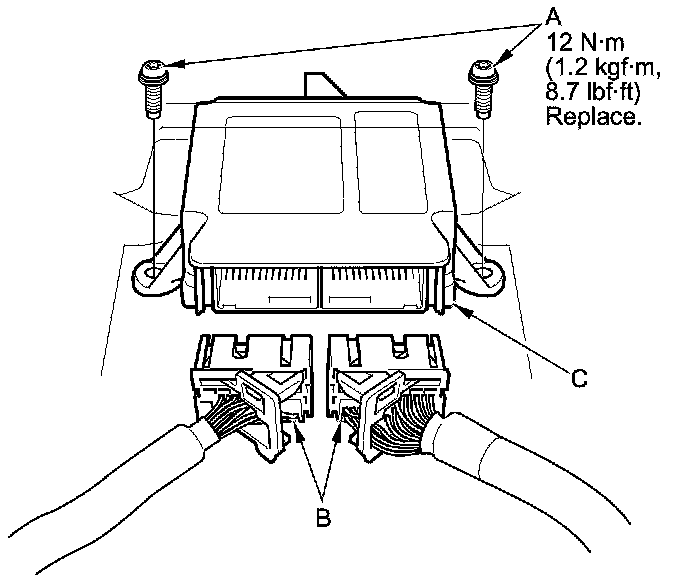 A
12 N·m
(1.2 kgf·m,
8.7 lbf·ft)
Replace.

C

B