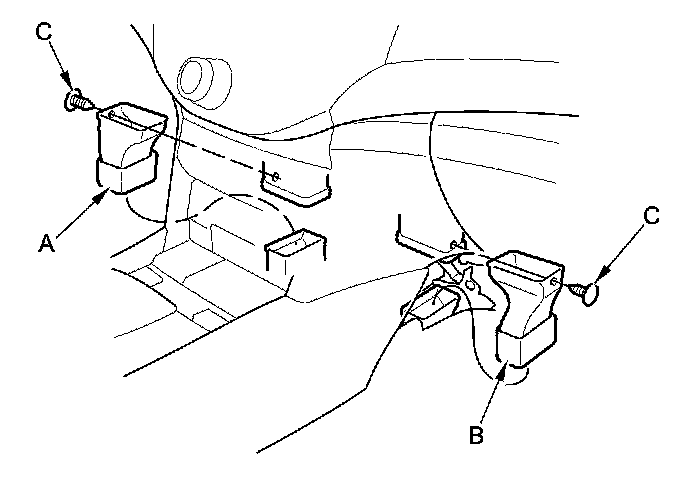 C
A
C
B