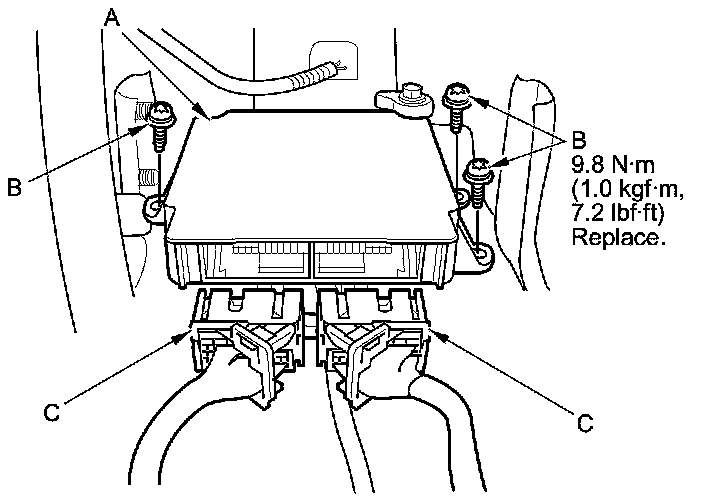 A

B

B
9.8 N·m
(1.0 kgf·m,
7.2 lbf·ft)
Replace.

C

C