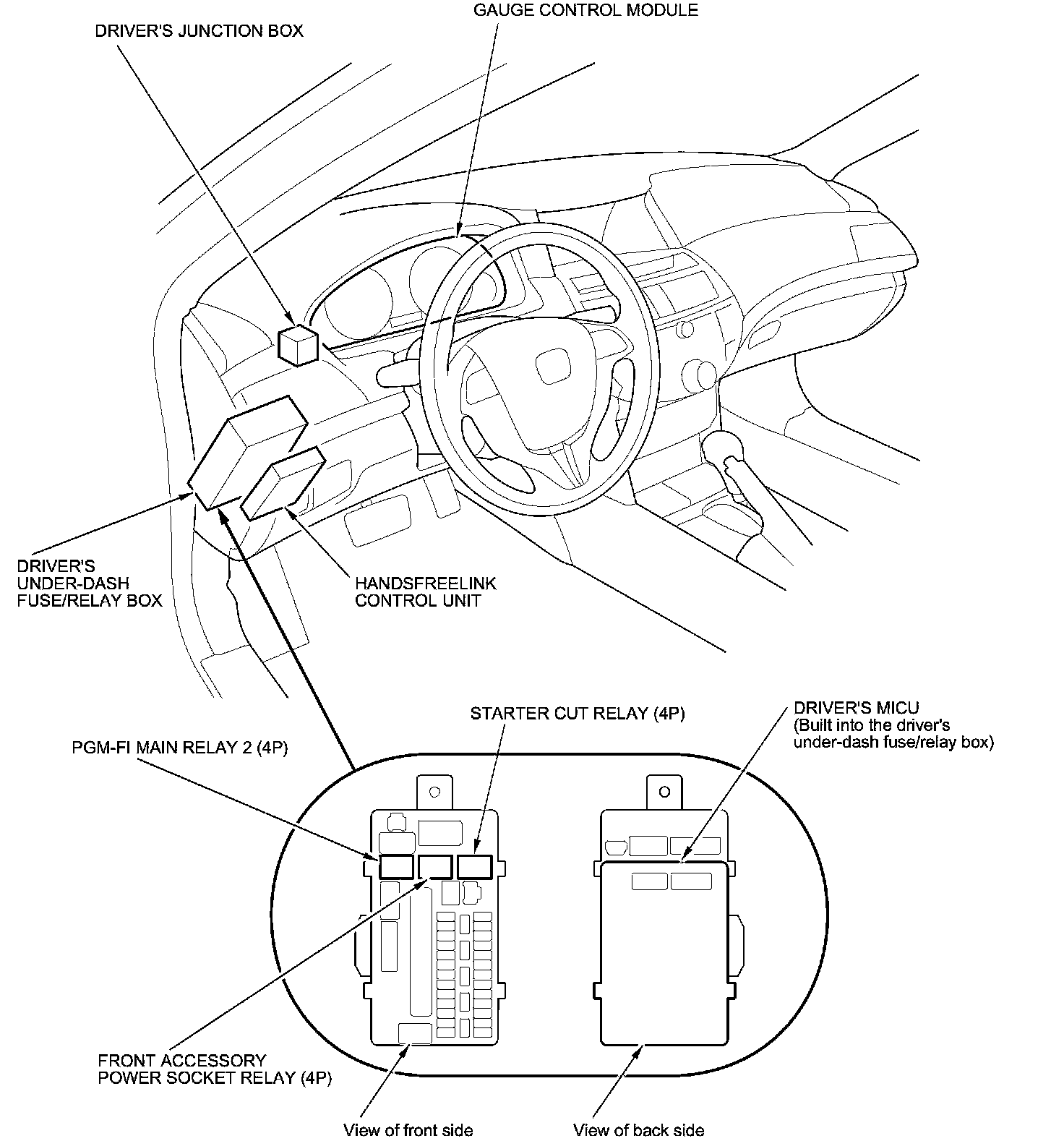 GAUGE CONTROL MODULE

DRIVER'S JUNCTION BOX

DRIVER'S UNDER-DASH FUSE/RELAY BOX

HANDSFREELINK CONTROL UNIT

STARTER CUT RELAY (4P)

DRIVER'S MICU (Built into the driver's under-dash fuse/relay box)

PGM-FI MAIN RELAY 2 (4P)

FRONT ACCESSORY POWER SOCKET RELAY (4P)

View of front side

View of back side