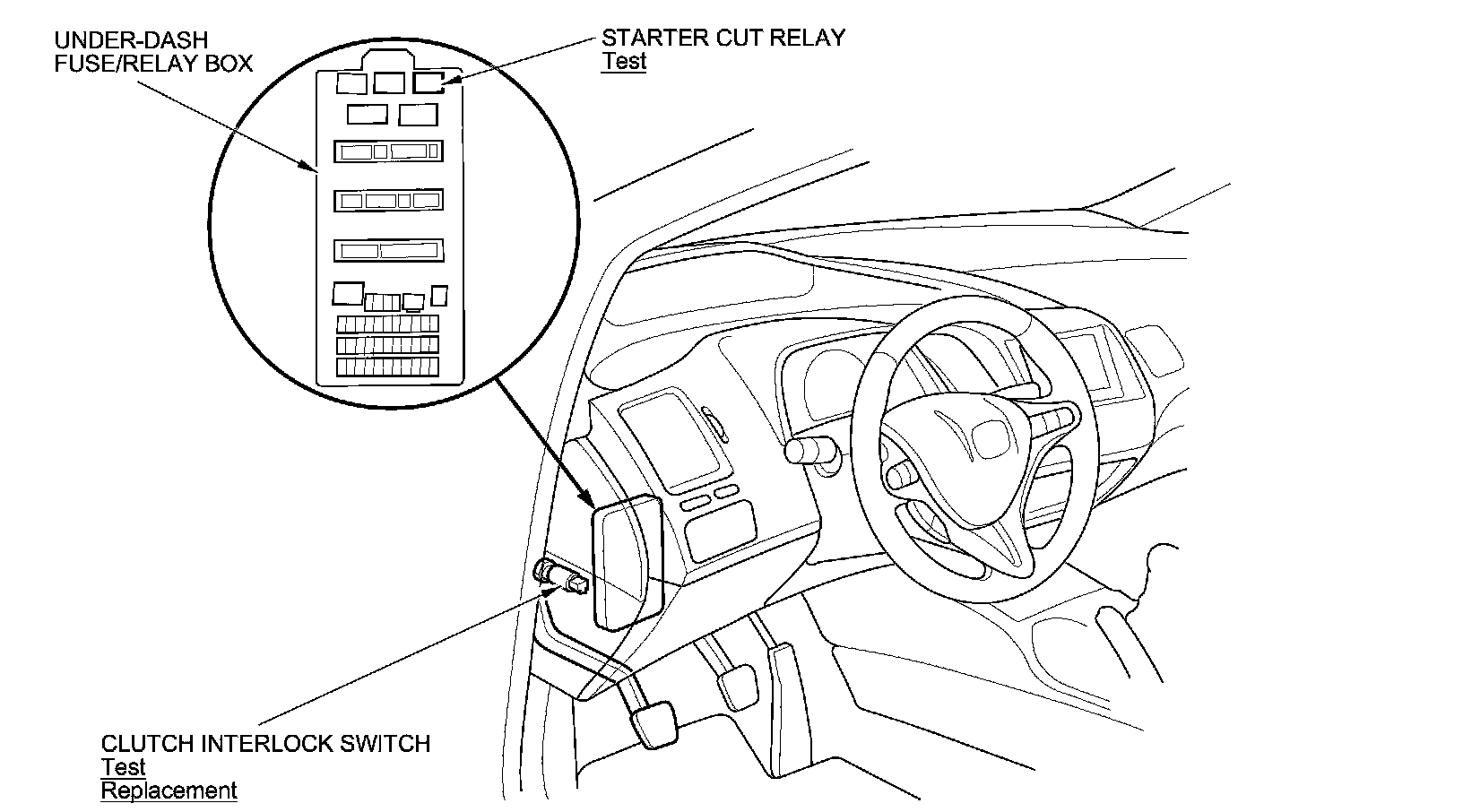 UNDER-DASH
FUSE/RELAY BOX

STARTER CUT RELAY
Test

CLUTCH INTERLOCK SWITCH
Test
Replacement