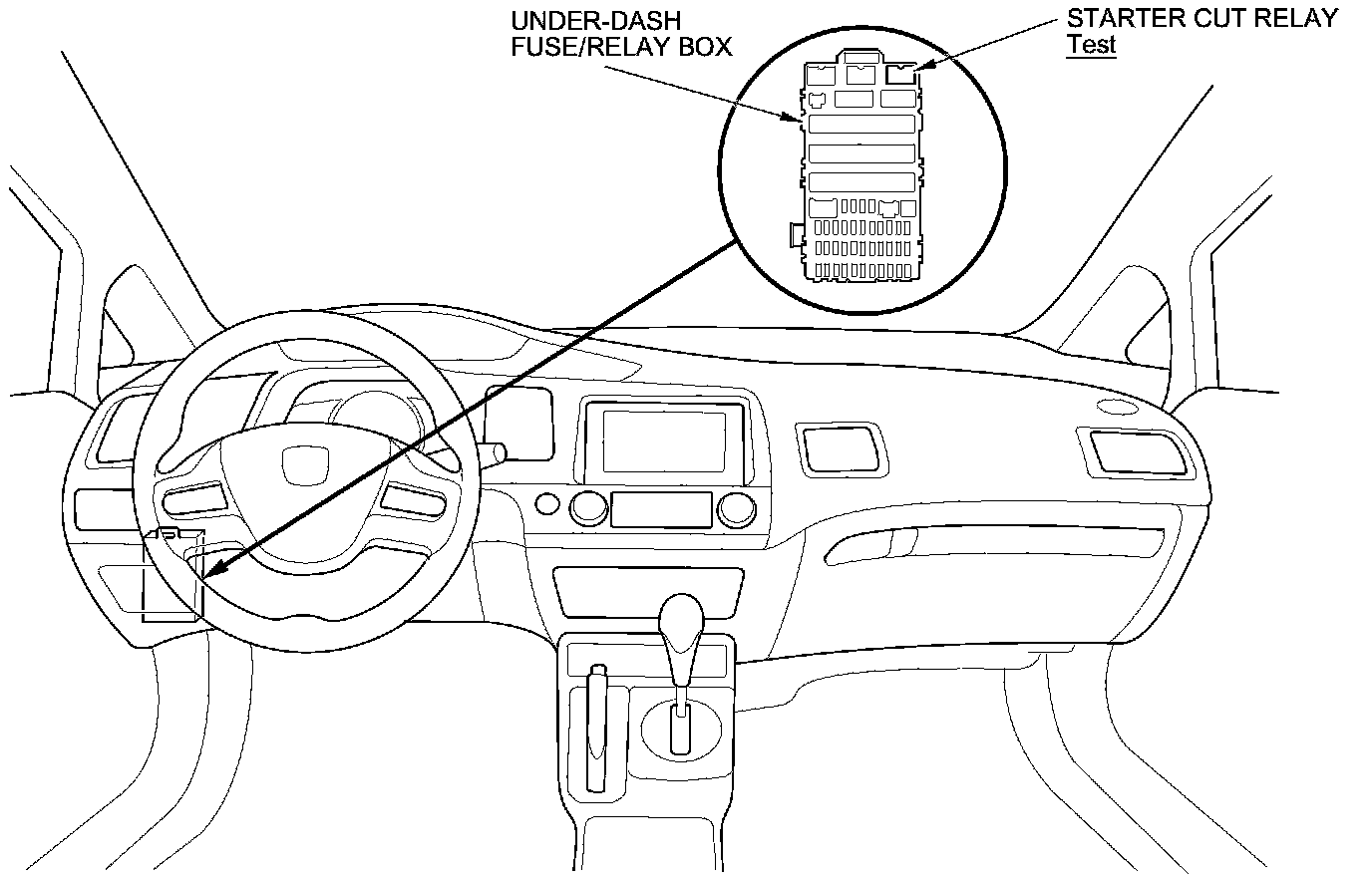 UNDER-DASH FUSE/RELAY BOX

STARTER CUT RELAY
Test