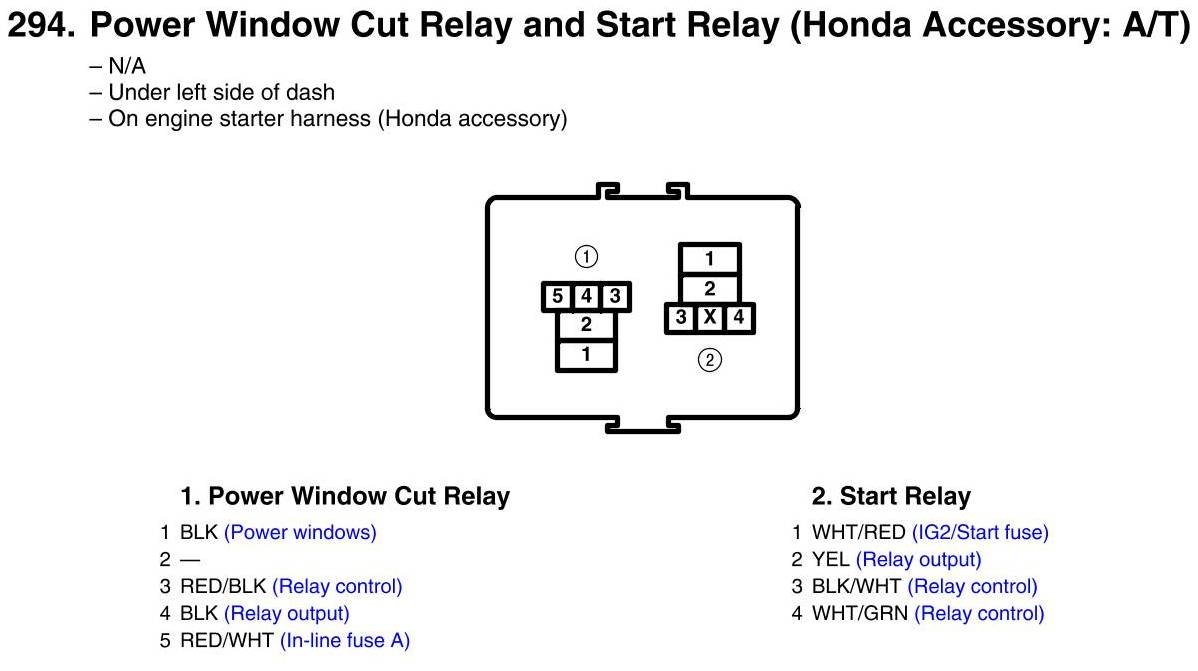 294. Power Window Cut Relay and Start Relay (Honda Accessory: A/T)

– N/A
– Under left side of dash
– On engine starter harness (Honda accessory)

①
5 4 3
2
1

1
2
3 X 4
②

1. Power Window Cut Relay
1 BLK (Power windows)
2 —
3 RED/BLK (Relay control)
4 BLK (Relay output)
5 RED/WHT (In-line fuse A)

2. Start Relay
1 WHT/RED (IG2/Start fuse)
2 YEL (Relay output)
3 BLK/WHT (Relay control)
4 WHT/GRN (Relay control)