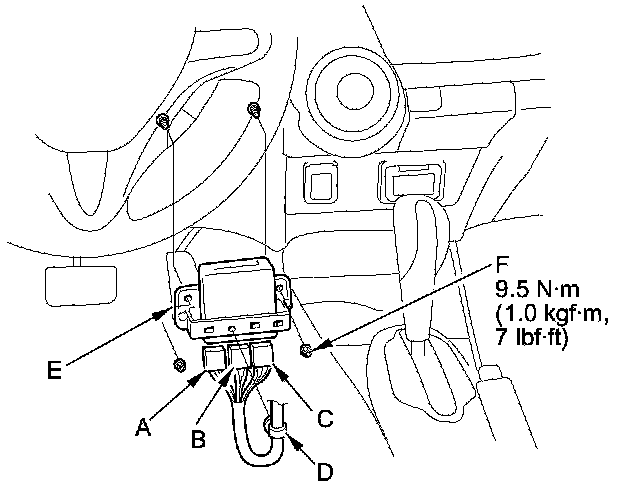 F
9.5 N·m
(1.0 kgf·m,
7 lbf·ft)

E

A

B

C

D