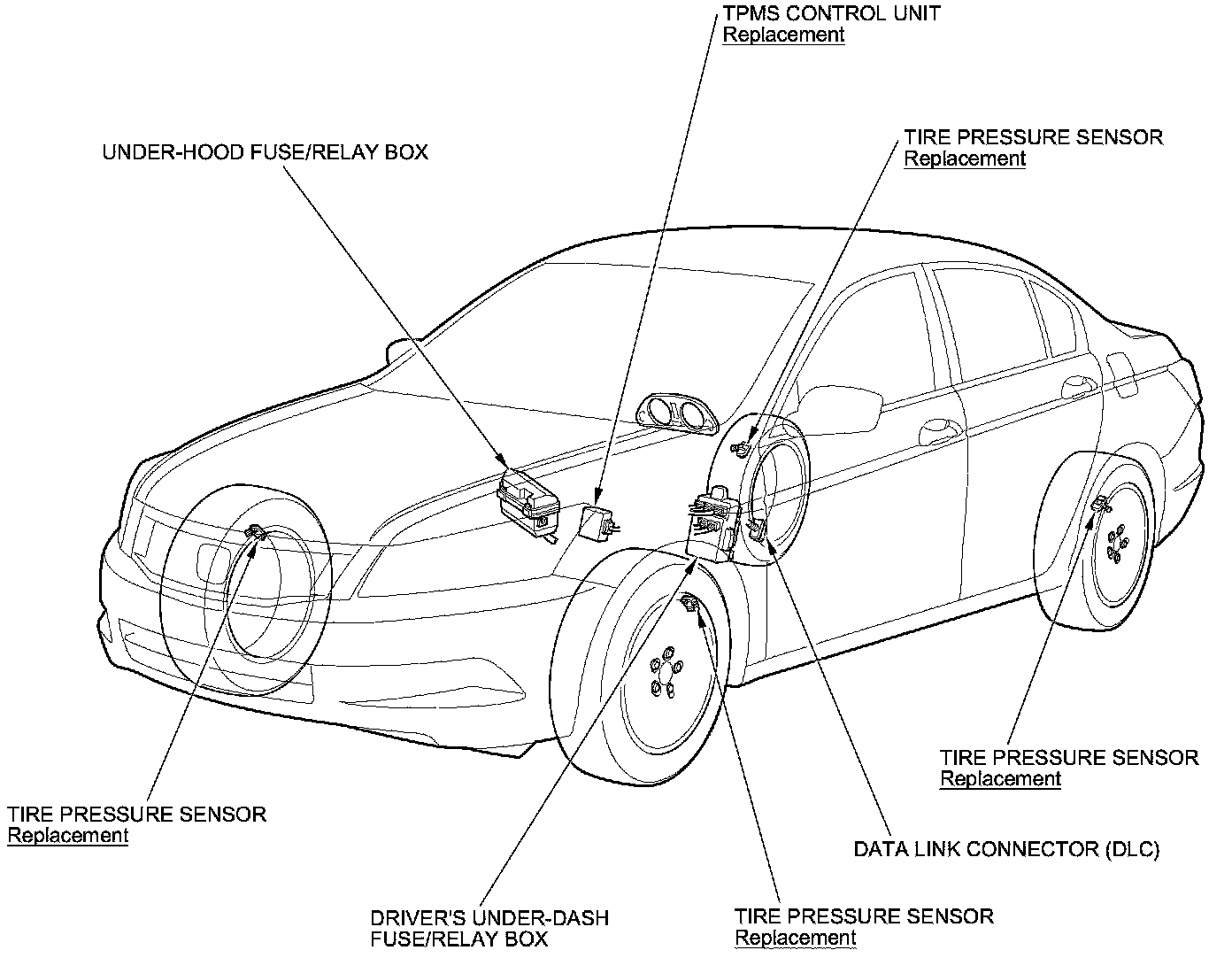 TPMS CONTROL UNIT
Replacement

UNDER-HOOD FUSE/RELAY BOX

TIRE PRESSURE SENSOR
Replacement

TIRE PRESSURE SENSOR
Replacement

TIRE PRESSURE SENSOR
Replacement

DATA LINK CONNECTOR (DLC)

DRIVER'S UNDER-DASH
FUSE/RELAY BOX

TIRE PRESSURE SENSOR
Replacement