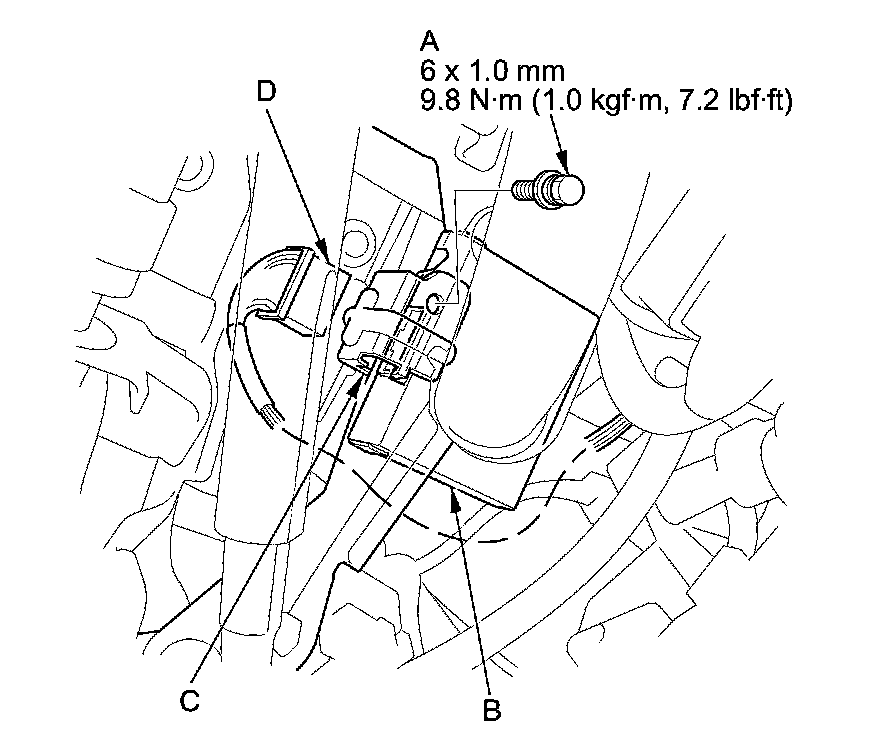 A
6 x 1.0 mm
9.8 N·m (1.0 kgf·m, 7.2 lbf·ft)

D

C

B