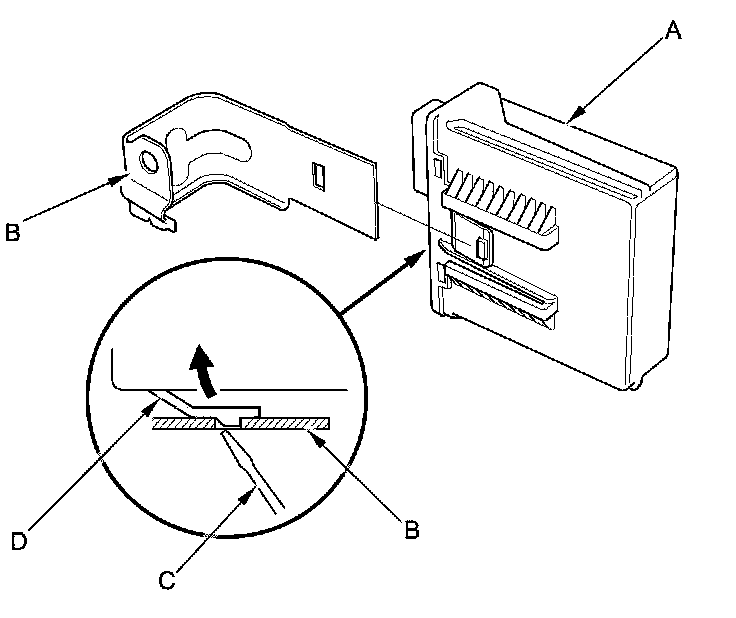 A
B
D
C
B