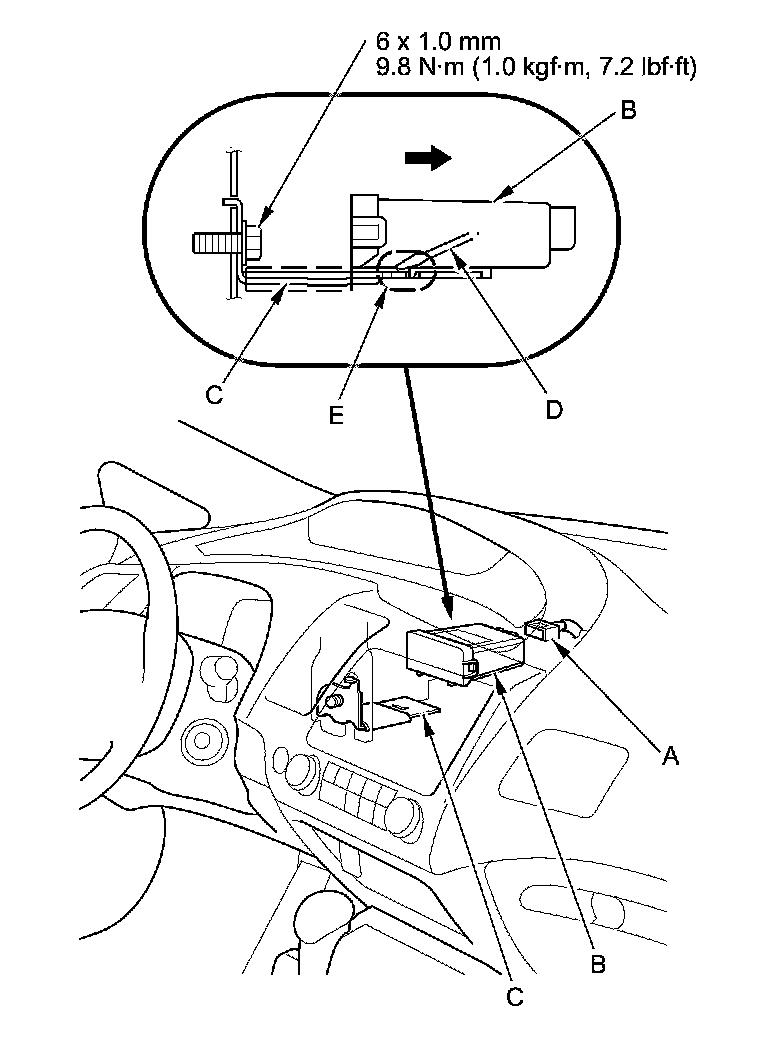 6 x 1.0 mm
9.8 N·m (1.0 kgf·m, 7.2 lbf·ft)

B

C

E

D

A

B

C