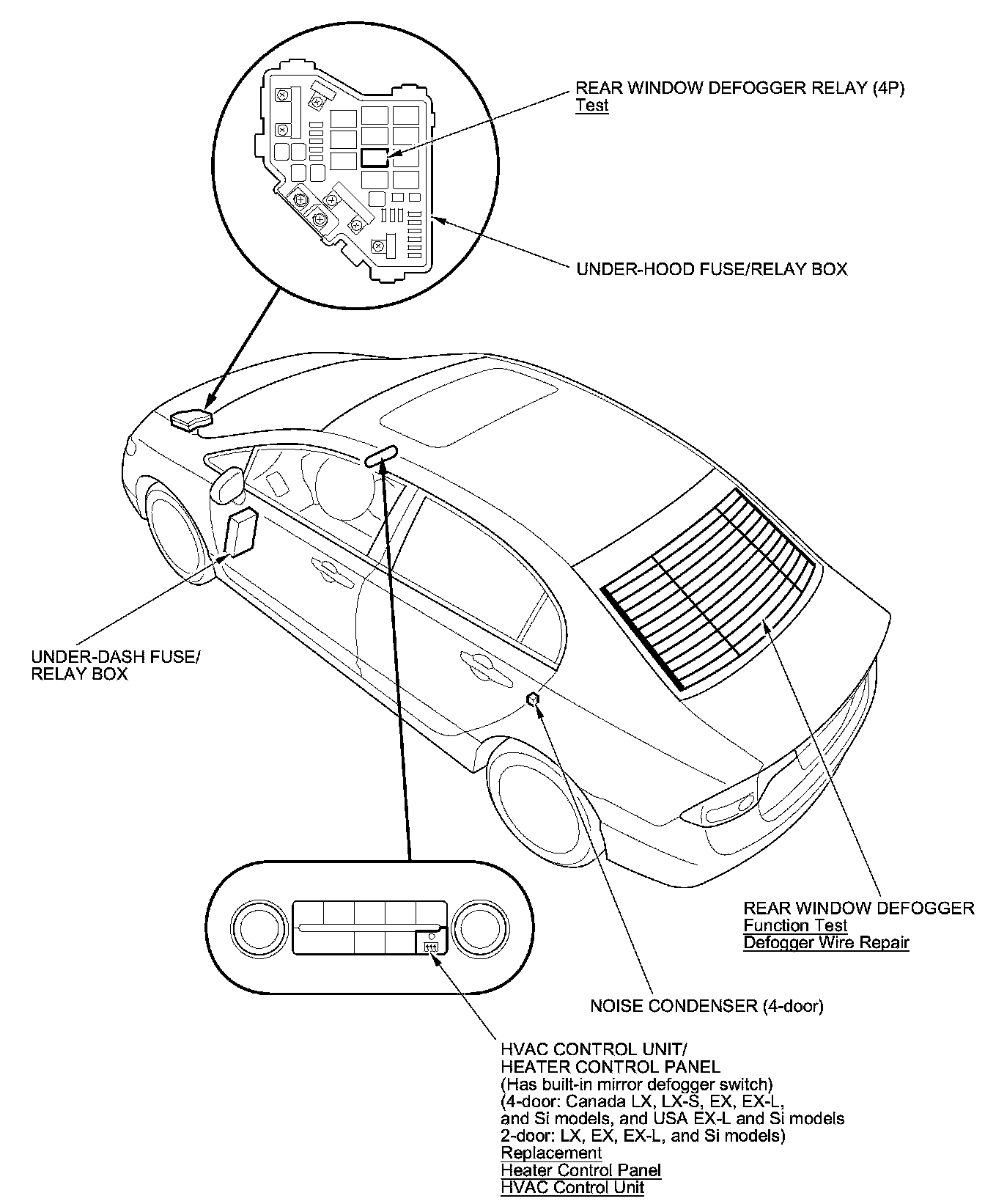 REAR WINDOW DEFOGGER RELAY (4P)
Test

UNDER-HOOD FUSE/RELAY BOX

UNDER-DASH FUSE/
RELAY BOX

REAR WINDOW DEFOGGER
Function Test
Defogger Wire Repair

NOISE CONDENSER (4-door)

HVAC CONTROL UNIT/
HEATER CONTROL PANEL
(Has built-in mirror defogger switch)
(4-door: Canada LX, LX-S, EX, EX-L, and Si models, and USA EX-L and Si models
2-door: LX, EX, EX-L, and Si models)
Replacement
Heater Control Panel
HVAC Control Unit