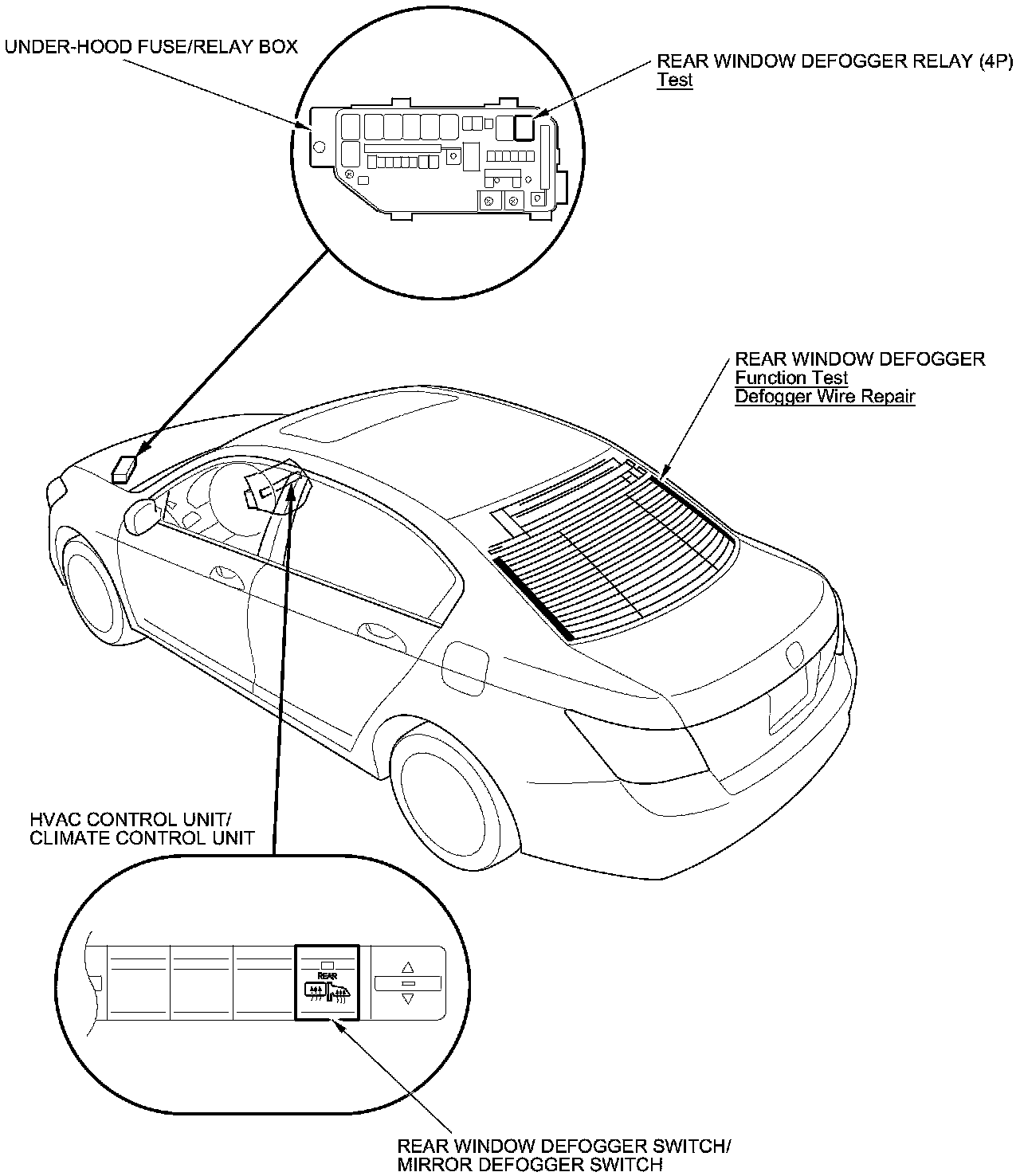 UNDER-HOOD FUSE/RELAY BOX

REAR WINDOW DEFOGGER RELAY (4P)
Test

REAR WINDOW DEFOGGER
Function Test
Defogger Wire Repair

HVAC CONTROL UNIT/
CLIMATE CONTROL UNIT

REAR

REAR WINDOW DEFOGGER SWITCH/
MIRROR DEFOGGER SWITCH