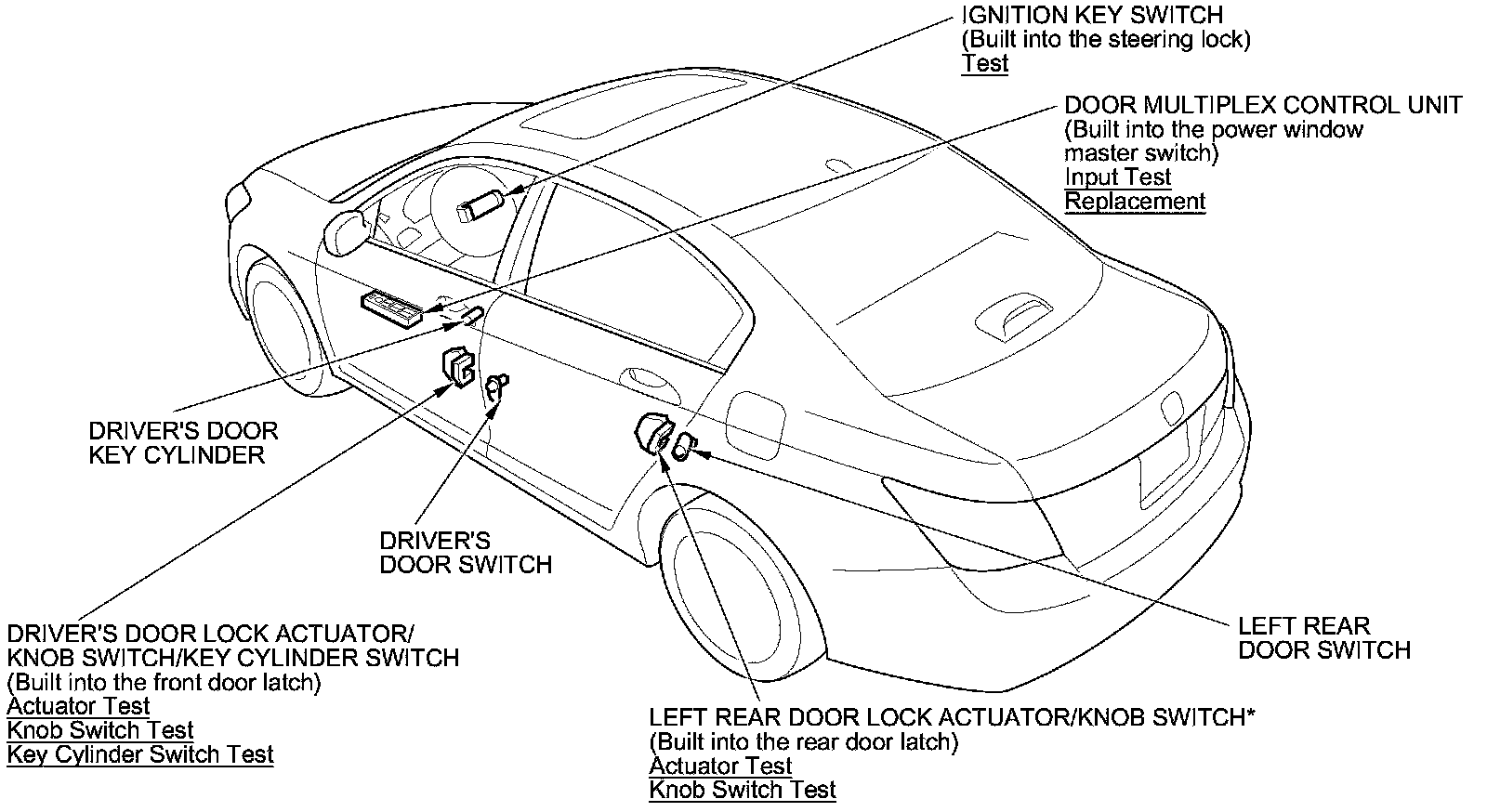 IGNITION KEY SWITCH
(Built into the steering lock)
Test

DOOR MULTIPLEX CONTROL UNIT
(Built into the power window master switch)
Input Test
Replacement

DRIVER'S DOOR KEY CYLINDER

DRIVER'S DOOR SWITCH

DRIVER'S DOOR LOCK ACTUATOR/ KNOB SWITCH/KEY CYLINDER SWITCH
(Built into the front door latch)
Actuator Test
Knob Switch Test
Key Cylinder Switch Test

LEFT REAR DOOR SWITCH

LEFT REAR DOOR LOCK ACTUATOR/KNOB SWITCH*
(Built into the rear door latch)
Actuator Test
Knob Switch Test