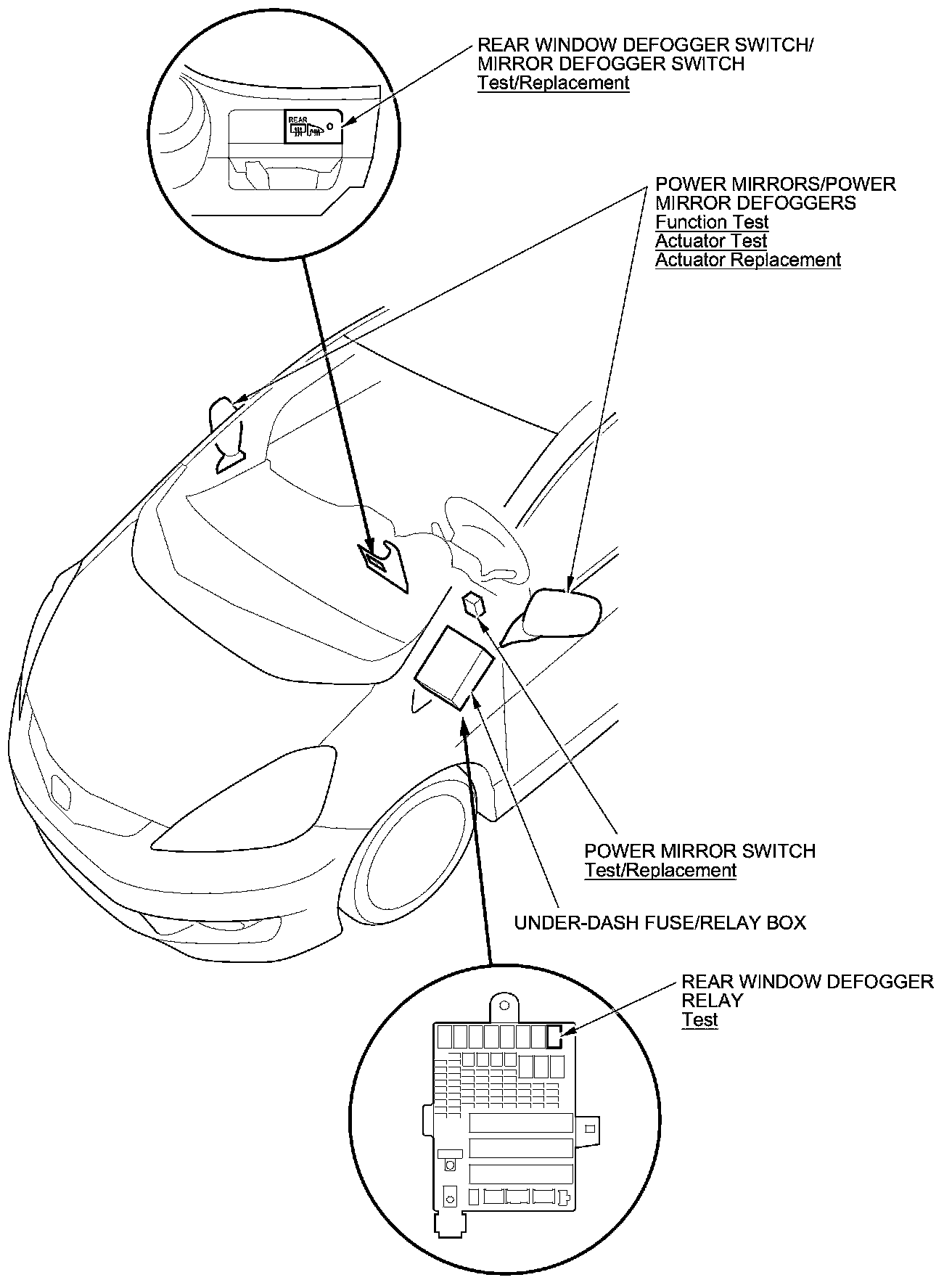 REAR WINDOW DEFOGGER SWITCH/
MIRROR DEFOGGER SWITCH
Test/Replacement

REAR

POWER MIRRORS/POWER
MIRROR DEFOGGERS
Function Test
Actuator Test
Actuator Replacement

POWER MIRROR SWITCH
Test/Replacement

UNDER-DASH FUSE/RELAY BOX

REAR WINDOW DEFOGGER
RELAY
Test