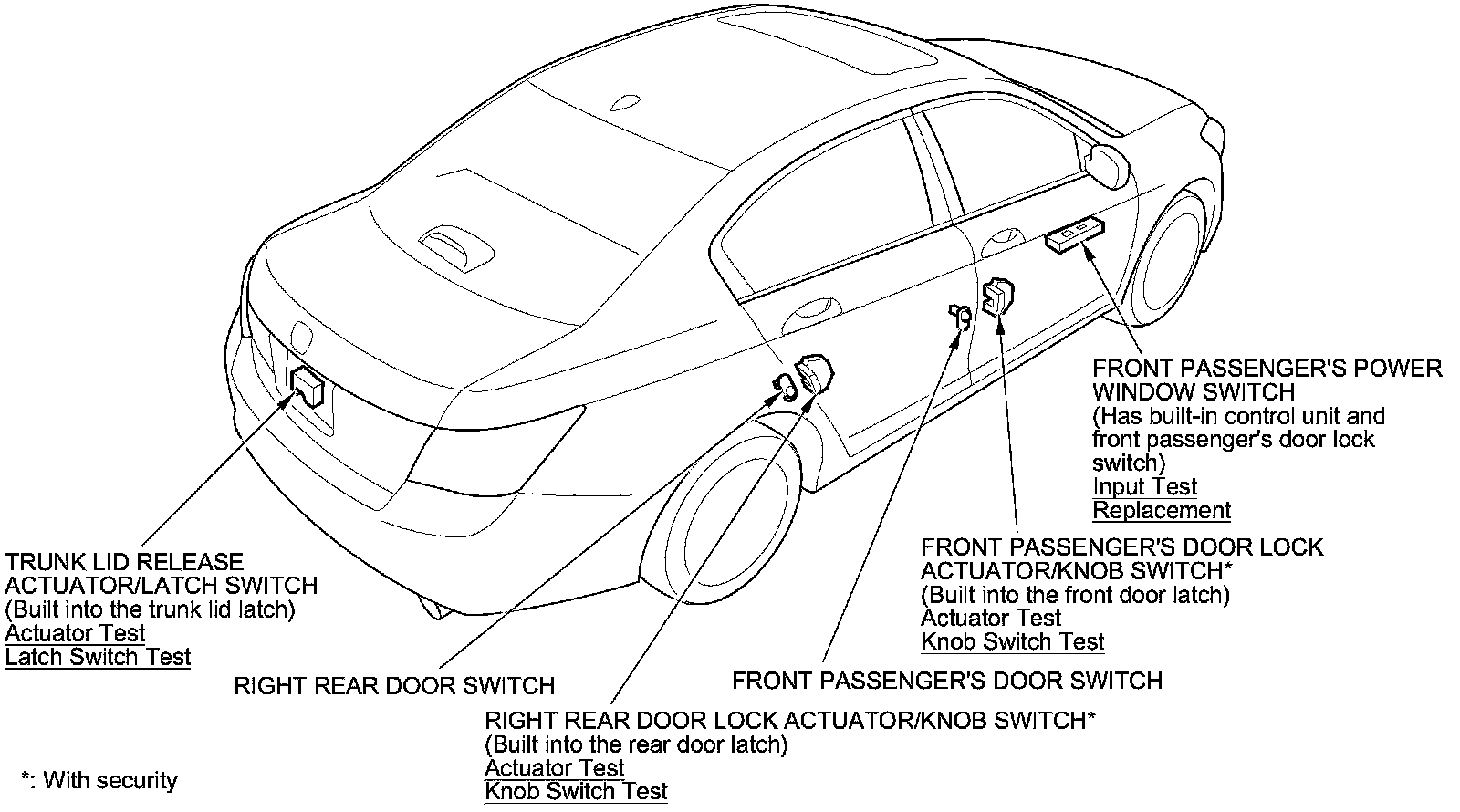 FRONT PASSENGER'S POWER WINDOW SWITCH
(Has built-in control unit and front passenger's door lock switch)
Input Test
Replacement

FRONT PASSENGER'S DOOR LOCK ACTUATOR/KNOB SWITCH*
(Built into the front door latch)
Actuator Test
Knob Switch Test

TRUNK LID RELEASE ACTUATOR/LATCH SWITCH
(Built into the trunk lid latch)
Actuator Test
Latch Switch Test

RIGHT REAR DOOR SWITCH

FRONT PASSENGER'S DOOR SWITCH

RIGHT REAR DOOR LOCK ACTUATOR/KNOB SWITCH*
(Built into the rear door latch)
Actuator Test
Knob Switch Test

*: With security