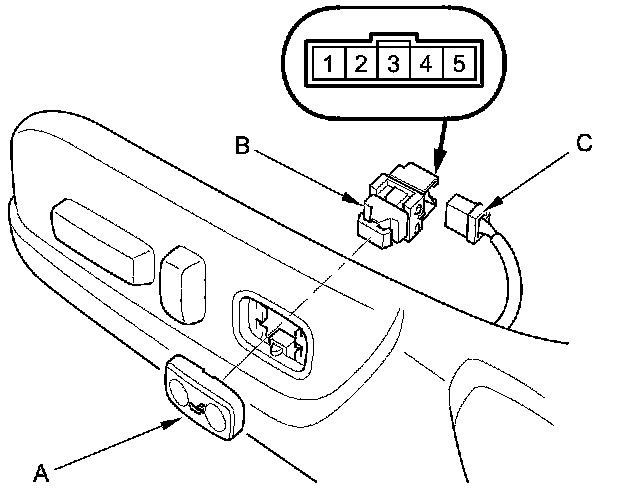 1 2 3 4 5

B

C

A