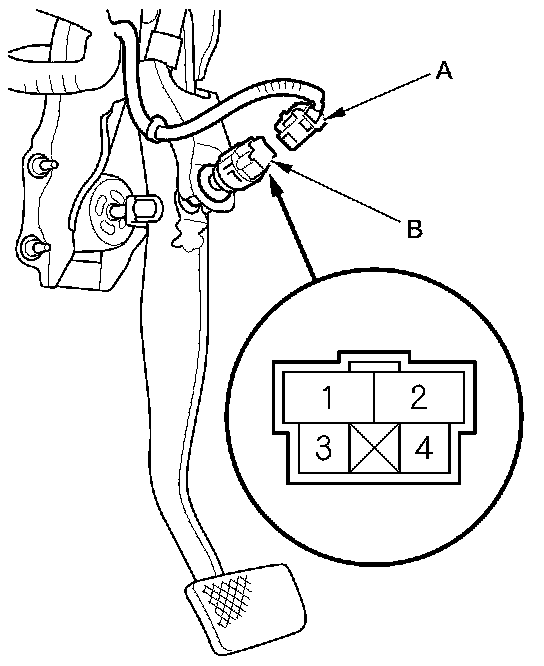 A
B
1
2
3
4