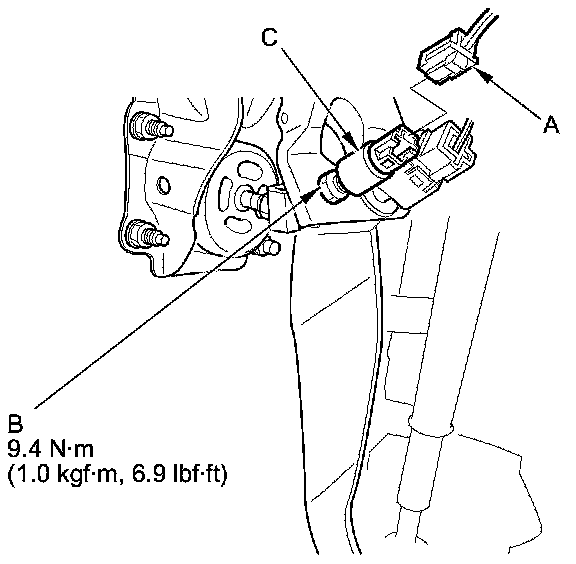 C

A

B
9.4 N·m
(1.0 kgf·m, 6.9 lbf·ft)