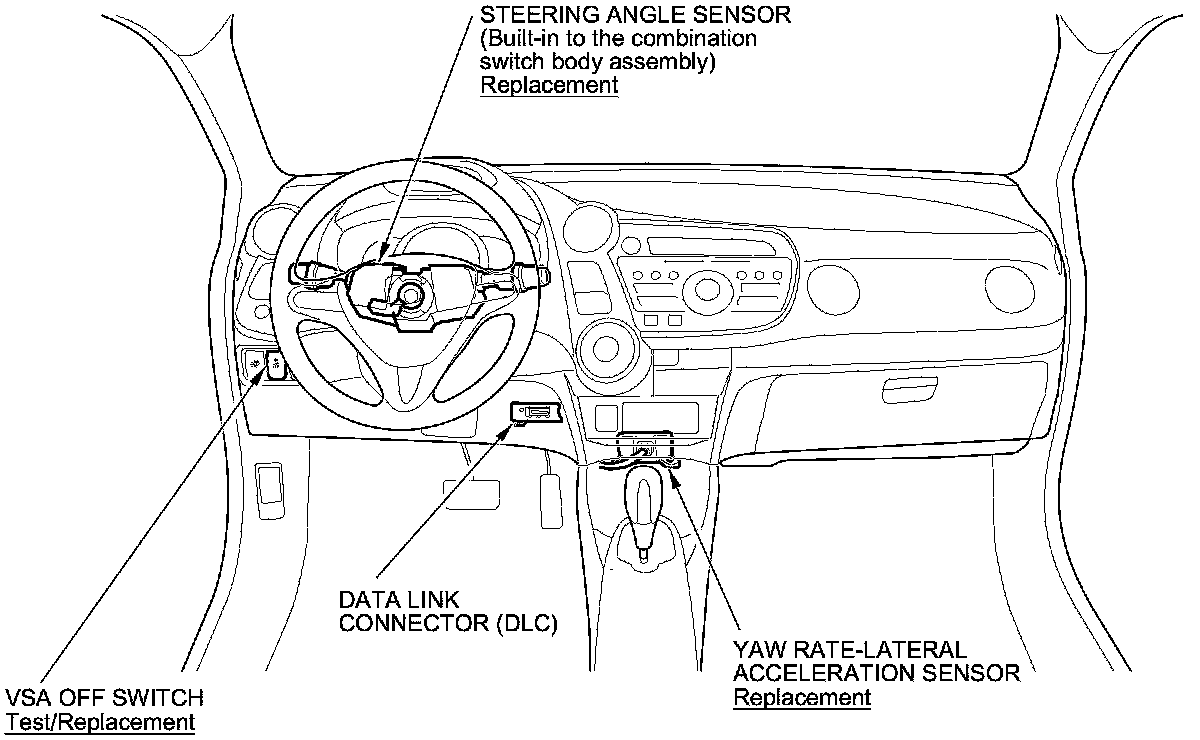 STEERING ANGLE SENSOR
(Built-in to the combination switch body assembly)
Replacement

DATA LINK CONNECTOR (DLC)

YAW RATE-LATERAL ACCELERATION SENSOR
Replacement

VSA OFF SWITCH
Test/Replacement