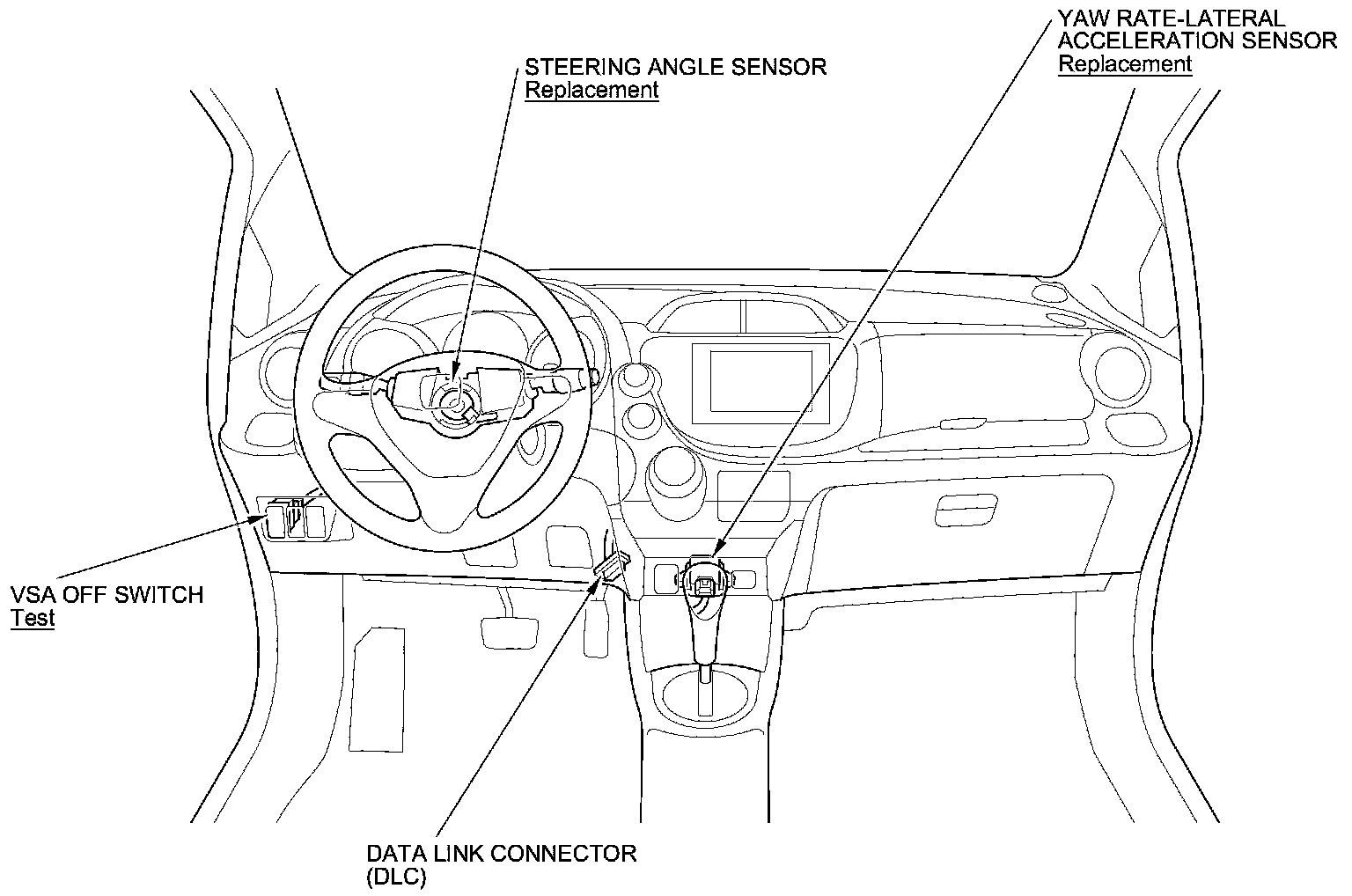 STEERING ANGLE SENSOR
Replacement

YAW RATE-LATERAL ACCELERATION SENSOR
Replacement

VSA OFF SWITCH
Test

DATA LINK CONNECTOR (DLC)