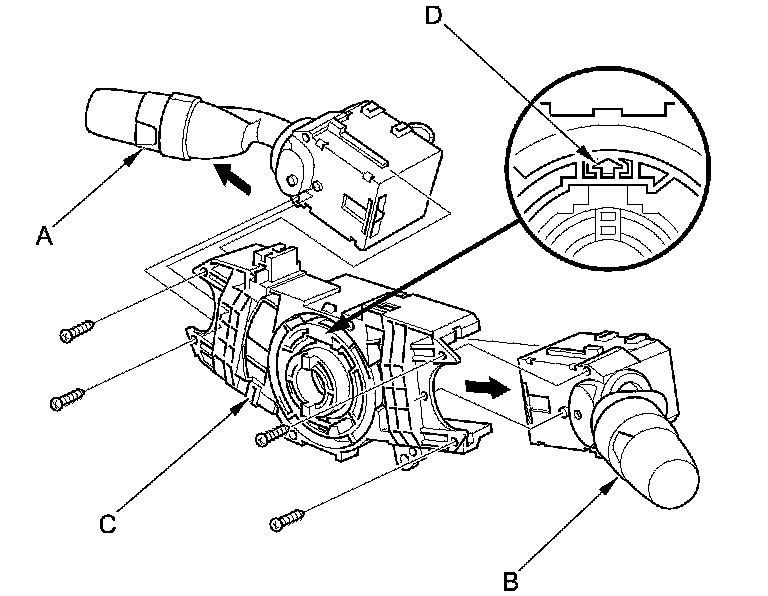 D

A

C

B