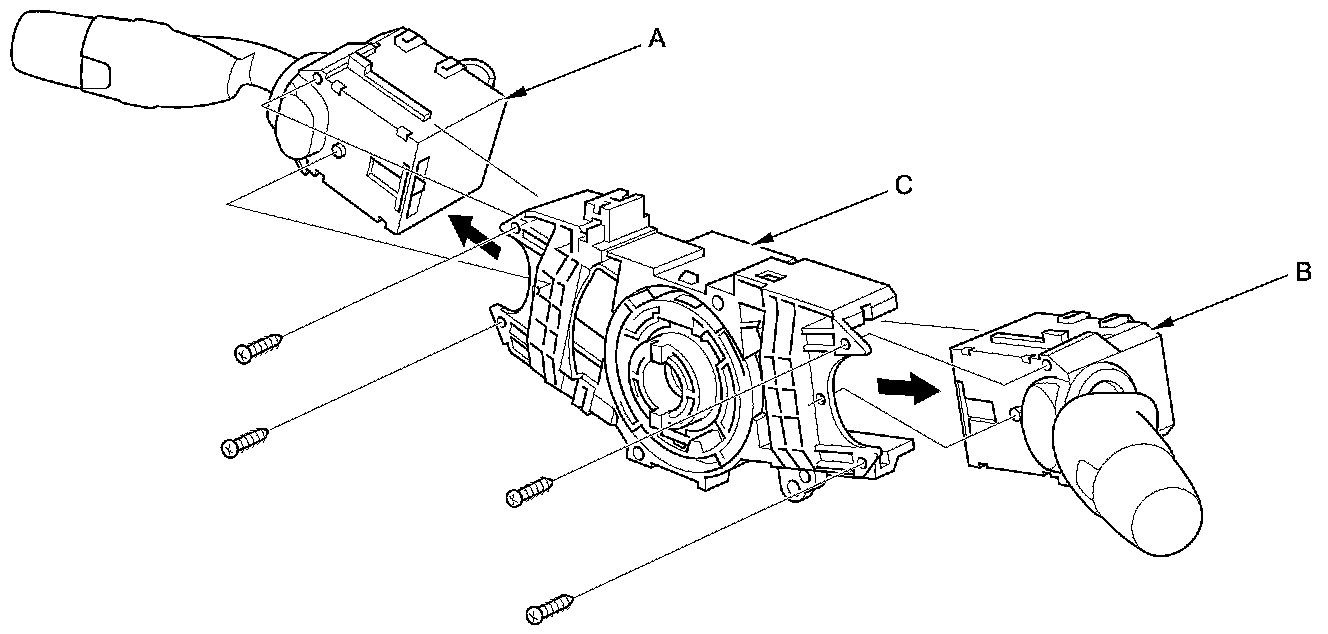 A

C

B