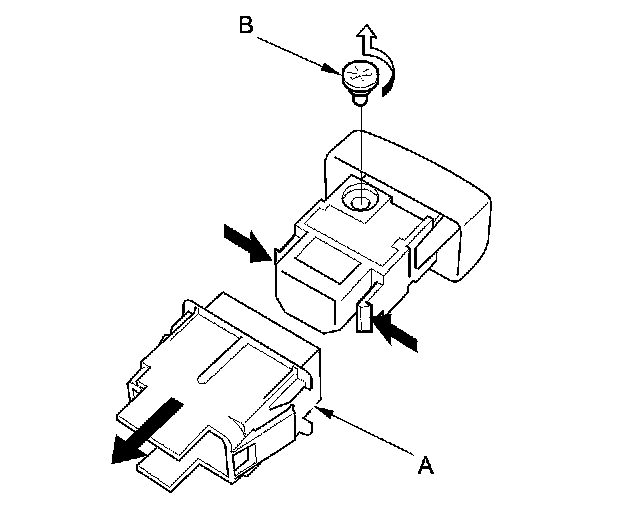 B

A