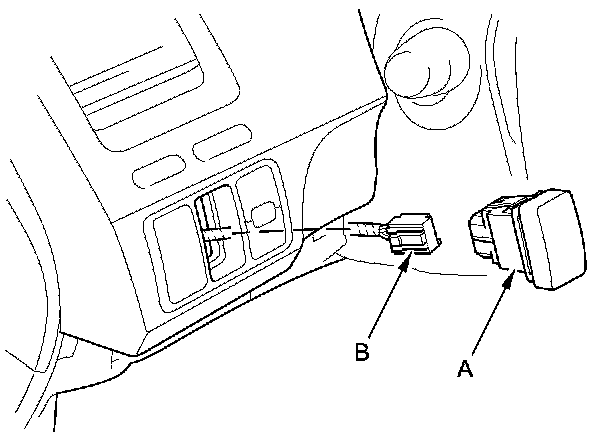 B
A