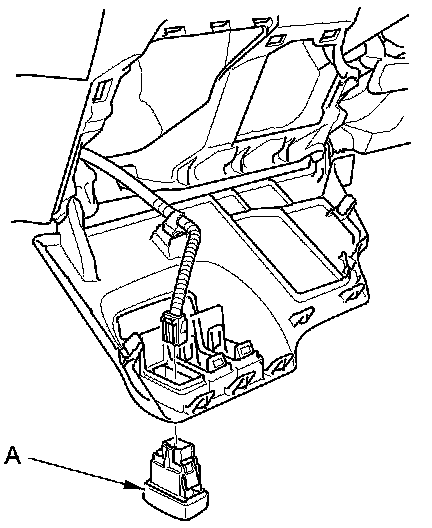 A