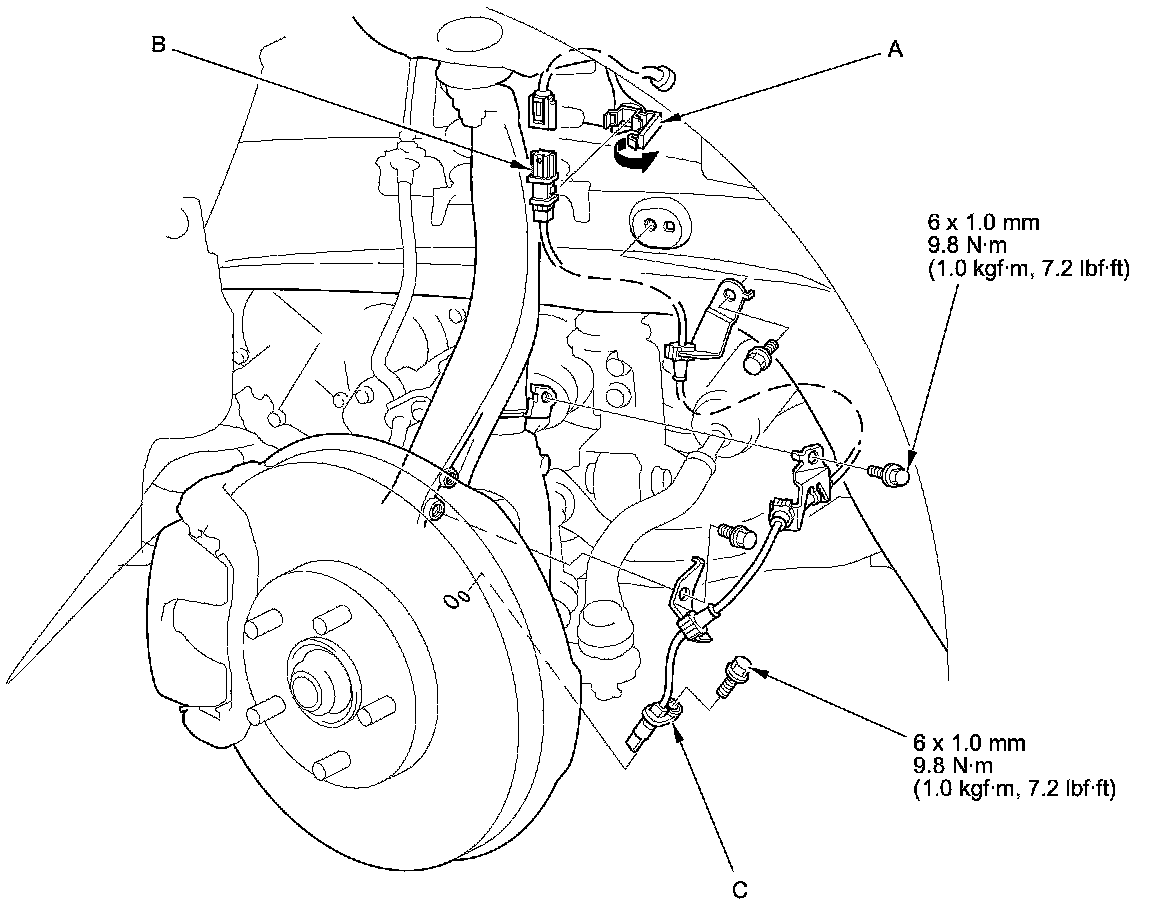 B

A

6 x 1.0 mm
9.8 N·m
(1.0 kgf·m, 7.2 lbf·ft)

6 x 1.0 mm
9.8 N·m
(1.0 kgf·m, 7.2 lbf·ft)

C