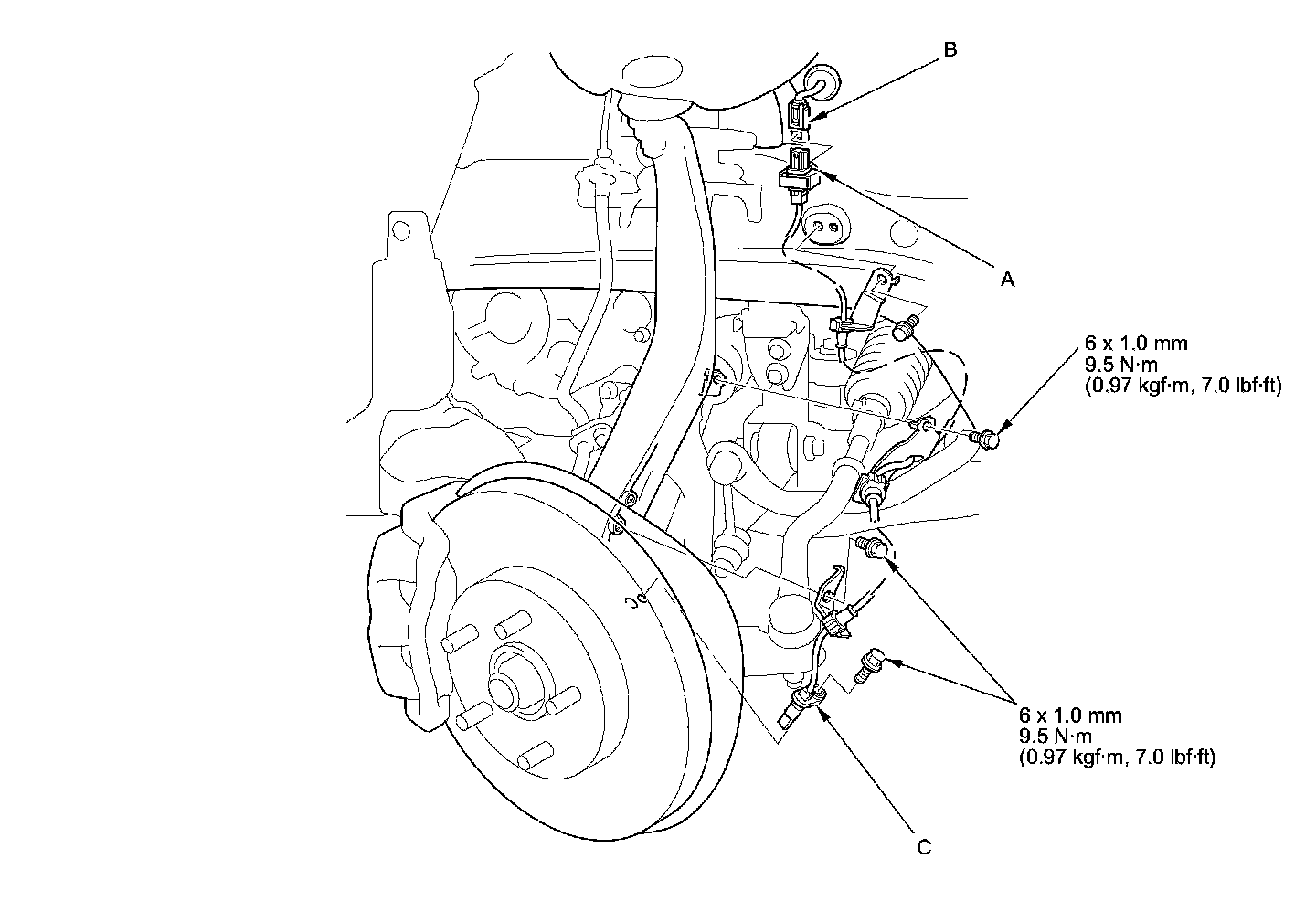 B

A

6 x 1.0 mm
9.5 N·m
(0.97 kgf·m, 7.0 lbf·ft)

6 x 1.0 mm
9.5 N·m
(0.97 kgf·m, 7.0 lbf·ft)

C