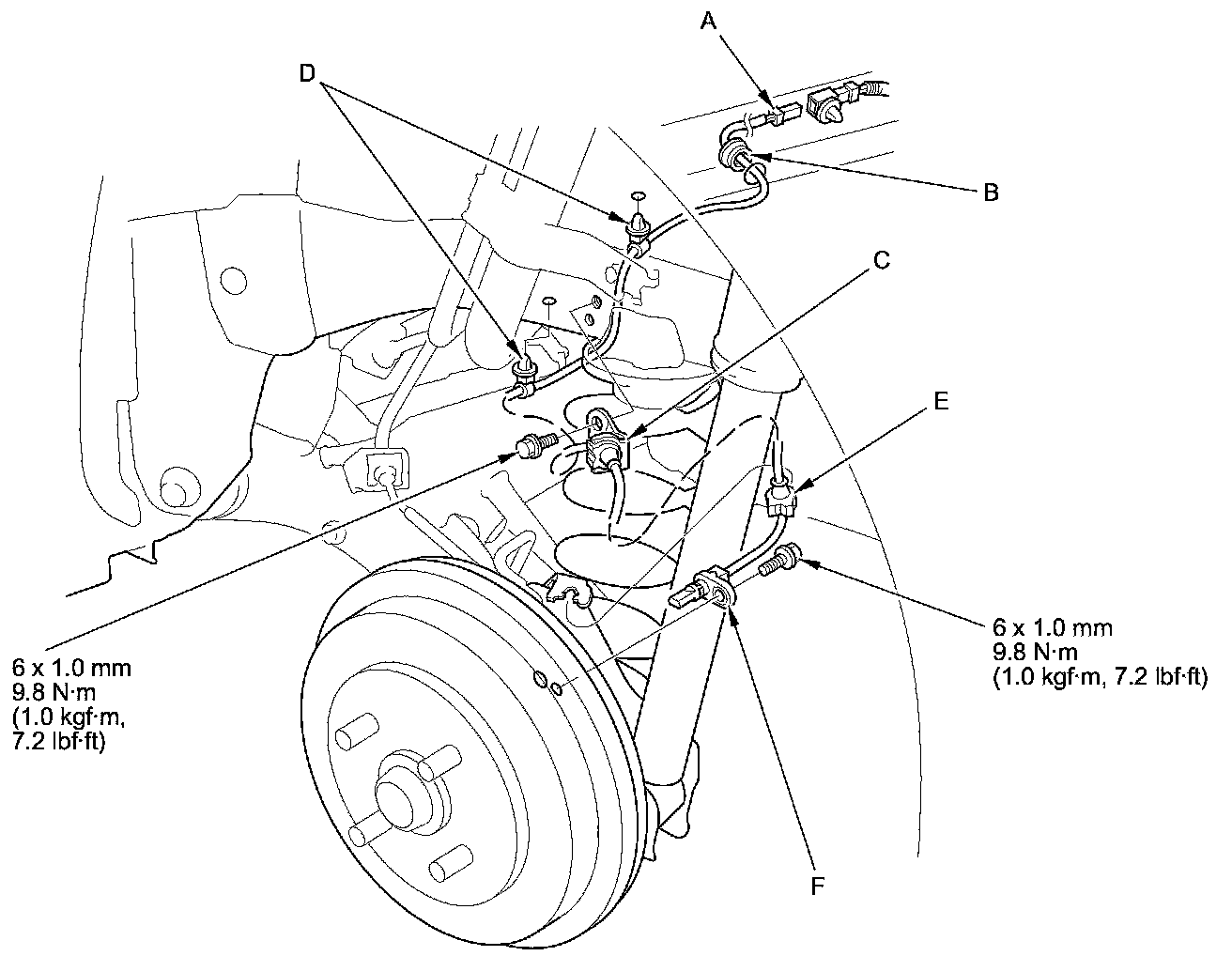 A

D

B

C

E

6 x 1.0 mm
9.8 N·m
(1.0 kgf·m,
7.2 lbf·ft)

6 x 1.0 mm
9.8 N·m
(1.0 kgf·m, 7.2 lbf·ft)

F