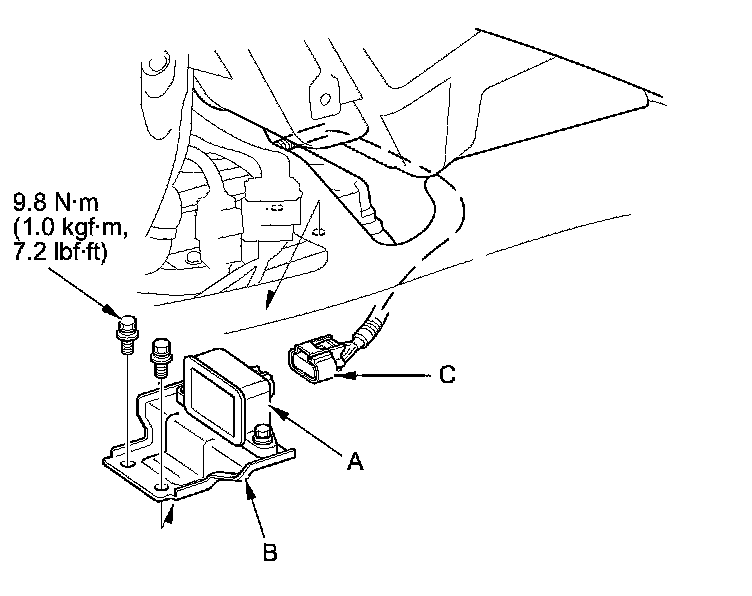 9.8 N·m
(1.0 kgf·m,
7.2 lbf·ft)

C

A

B