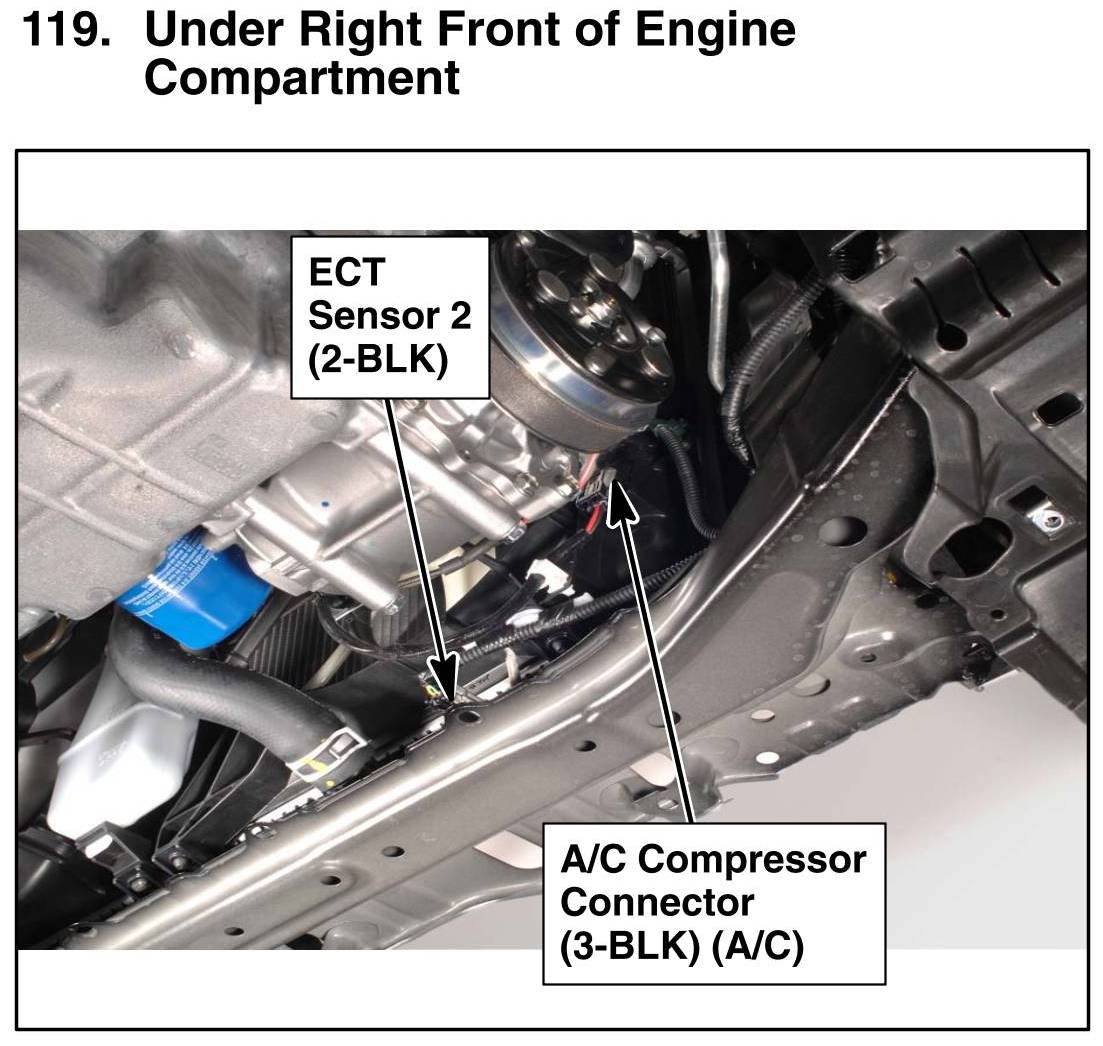 119. Under Right Front of Engine Compartment

ECT Sensor 2 (2-BLK)

A/C Compressor Connector (3-BLK) (A/C)