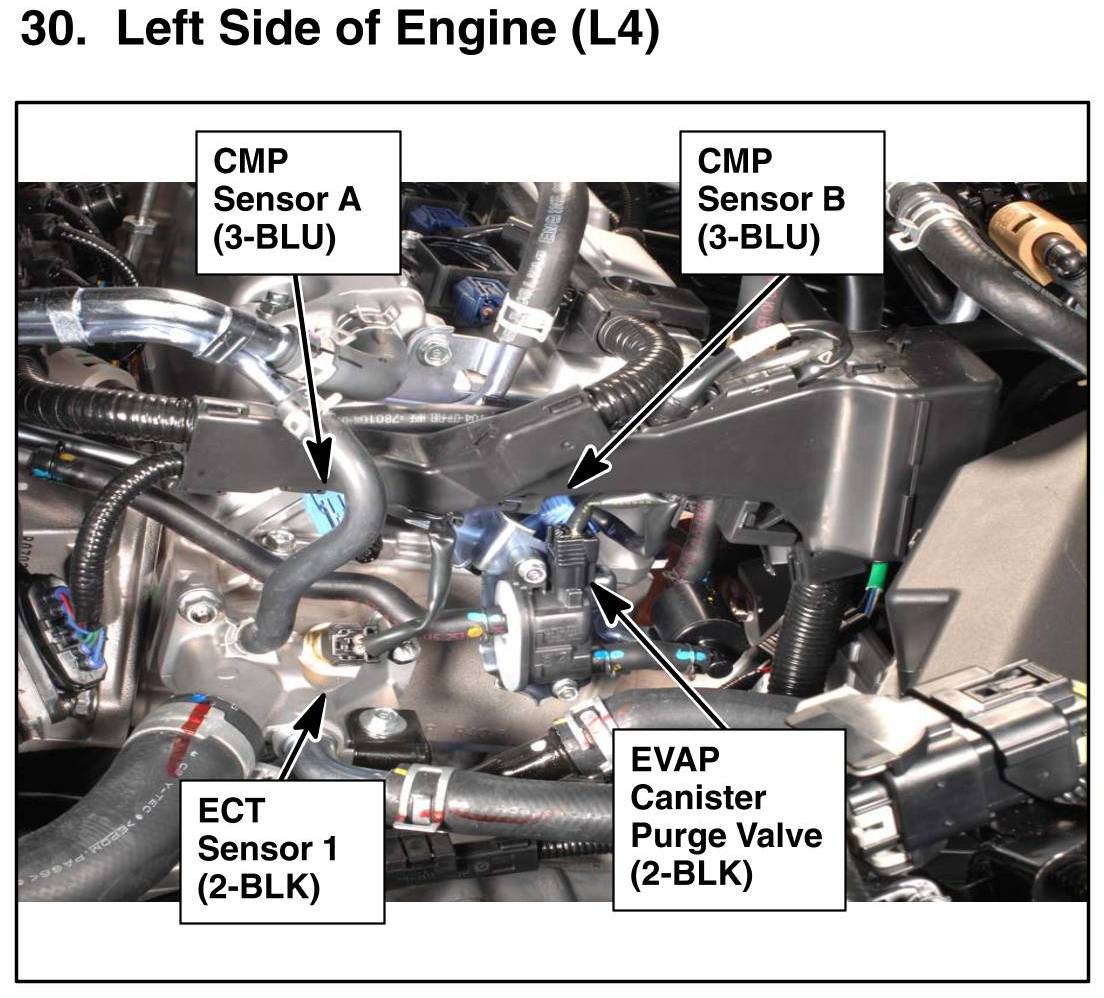 30. Left Side of Engine (L4)

CMP Sensor A (3-BLU)

CMP Sensor B (3-BLU)

ECT Sensor 1 (2-BLK)

EVAP Canister Purge Valve (2-BLK)