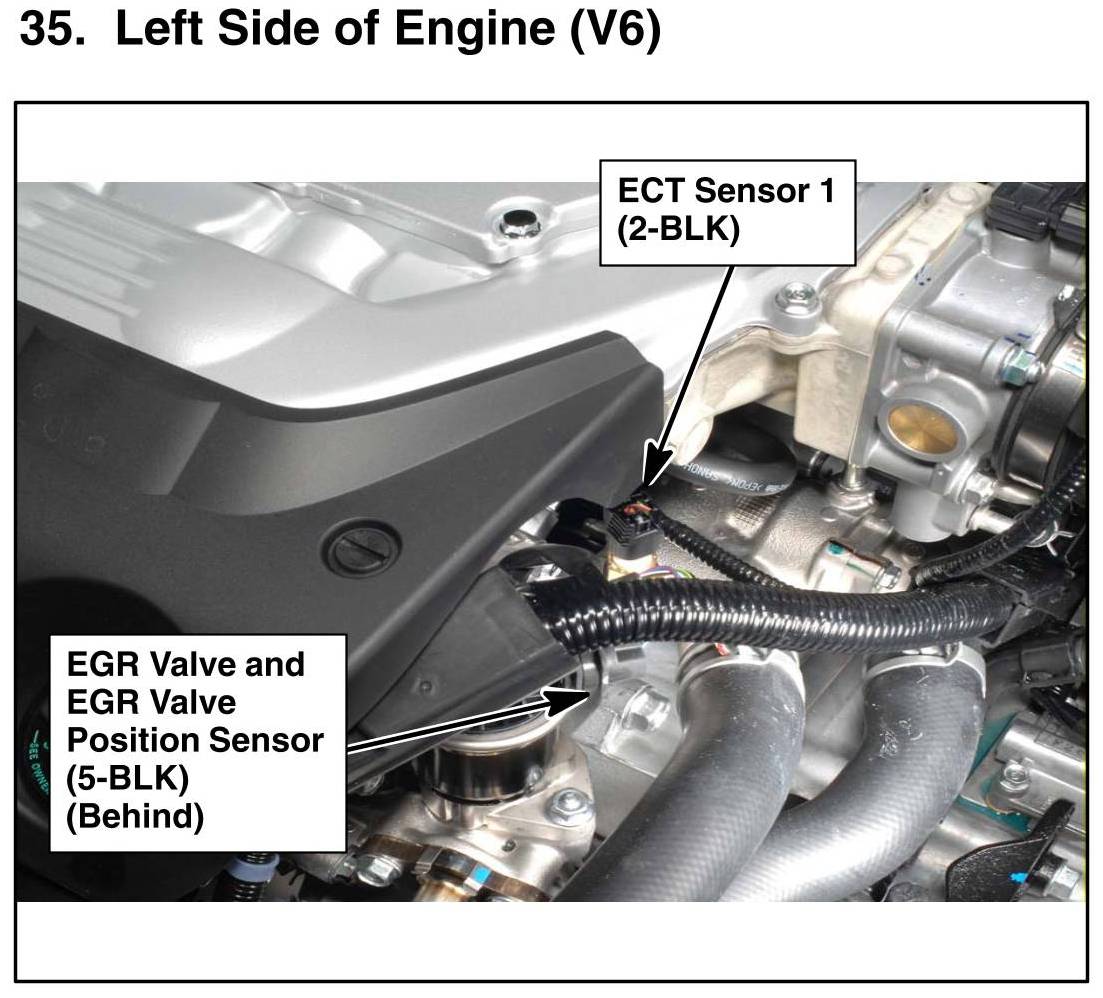 35. Left Side of Engine (V6)

ECT Sensor 1
(2-BLK)

EGR Valve and
EGR Valve
Position Sensor
(5-BLK)
(Behind)