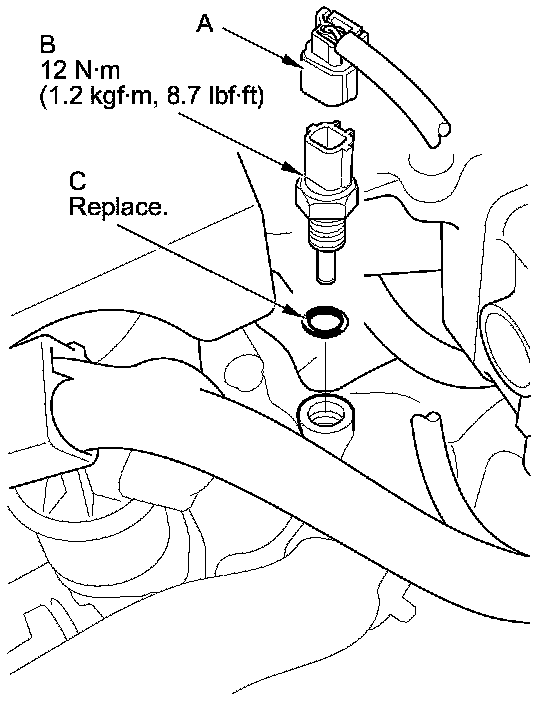 A

B
12 N·m
(1.2 kgf·m, 8.7 lbf·ft)

C
Replace.