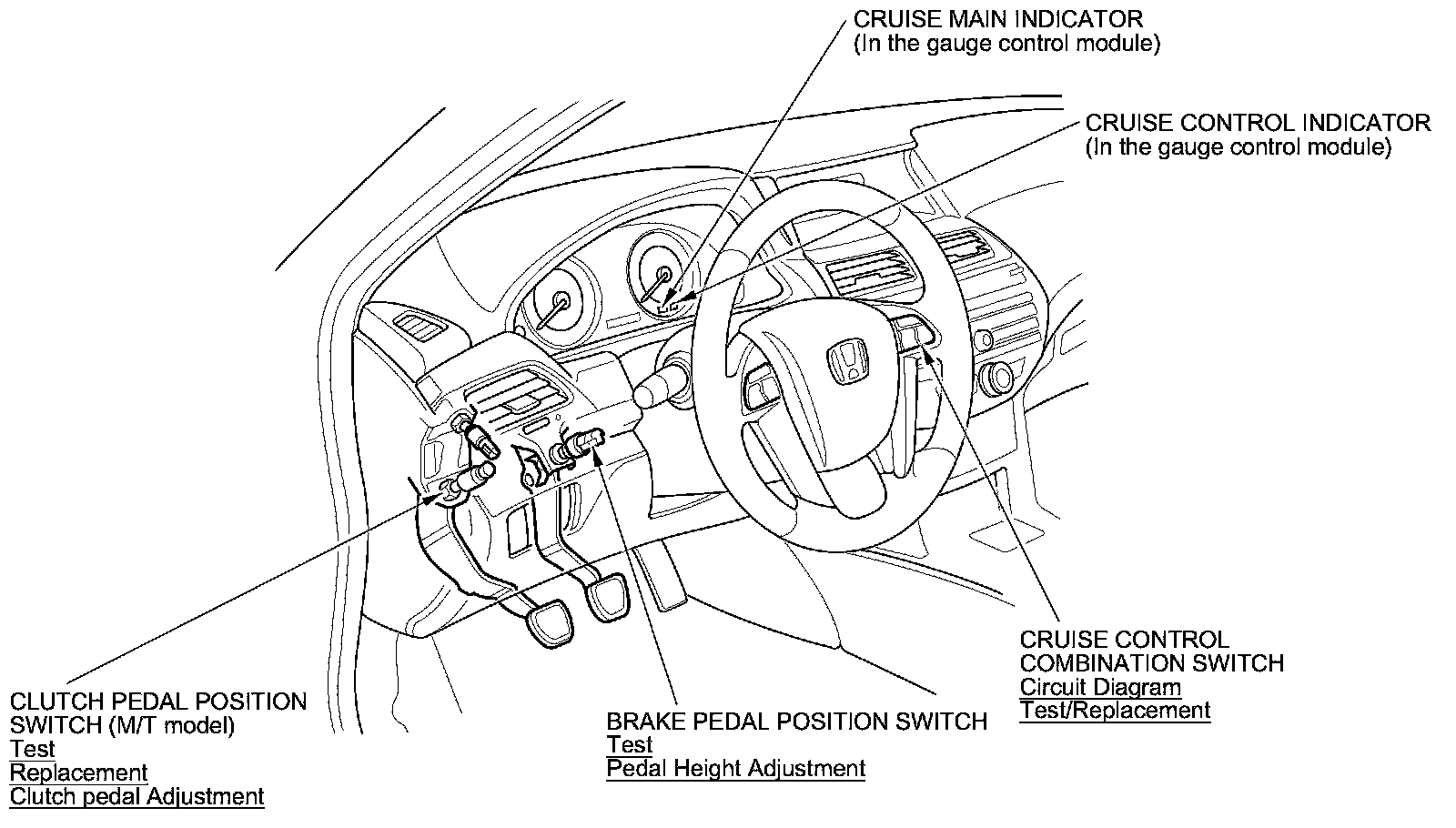 CRUISE MAIN INDICATOR
(In the gauge control module)

CRUISE CONTROL INDICATOR
(In the gauge control module)

CRUISE CONTROL
COMBINATION SWITCH
Circuit Diagram
Test/Replacement

CLUTCH PEDAL POSITION
SWITCH (M/T model)
Test
Replacement
Clutch pedal Adjustment

BRAKE PEDAL POSITION SWITCH
Test
Pedal Height Adjustment