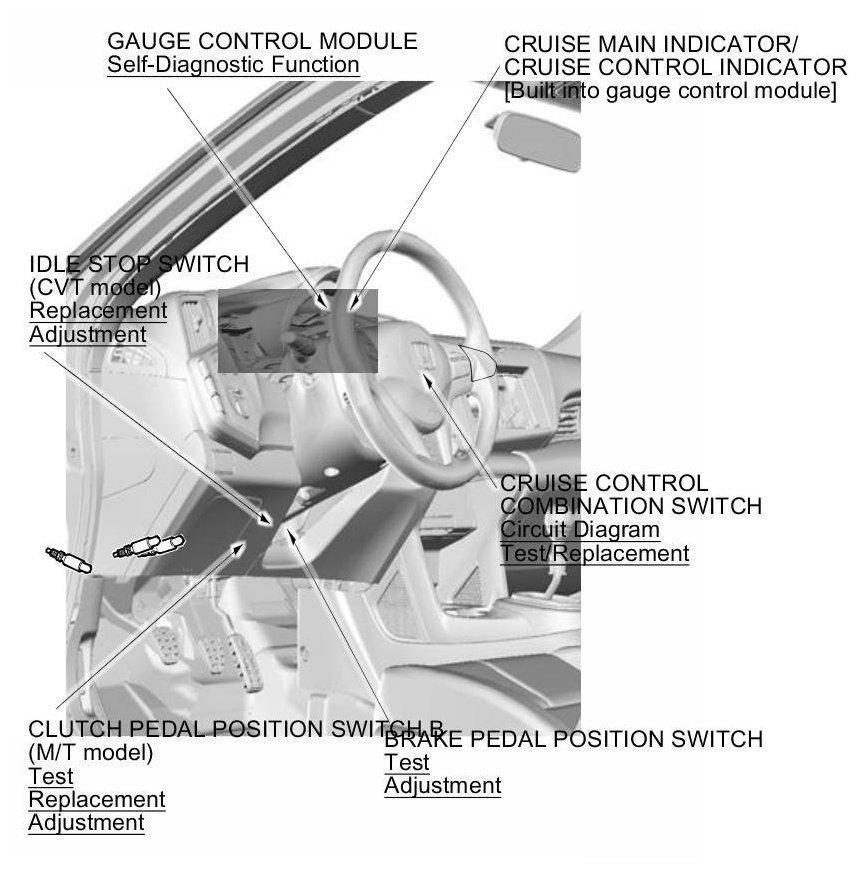 GAUGE CONTROL MODULE
Self-Diagnostic Function

CRUISE MAIN INDICATOR/
CRUISE CONTROL INDICATOR
[Built into gauge control module]

IDLE STOP SWITCH
(CVT model)
Replacement
Adjustment

CRUISE CONTROL
COMBINATION SWITCH
Circuit Diagram
Test/Replacement

CLUTCH PEDAL POSITION SWITCH B
(M/T model)
Test
Replacement
Adjustment

BRAKE PEDAL POSITION SWITCH
Test
Adjustment