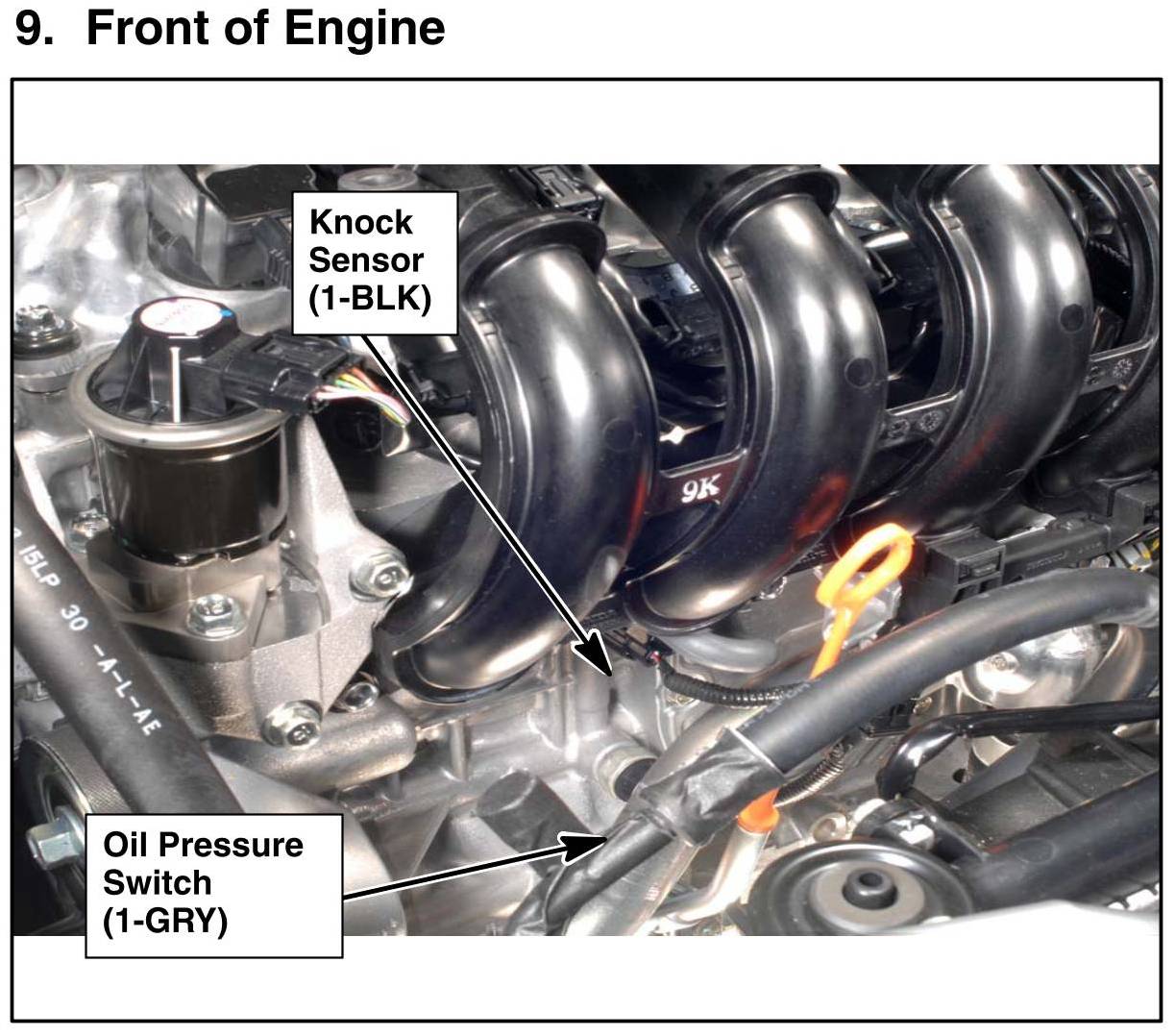 9. Front of Engine

Knock Sensor (1-BLK)

9K

15LP 30 -A-L-AE

Oil Pressure Switch (1-GRY)