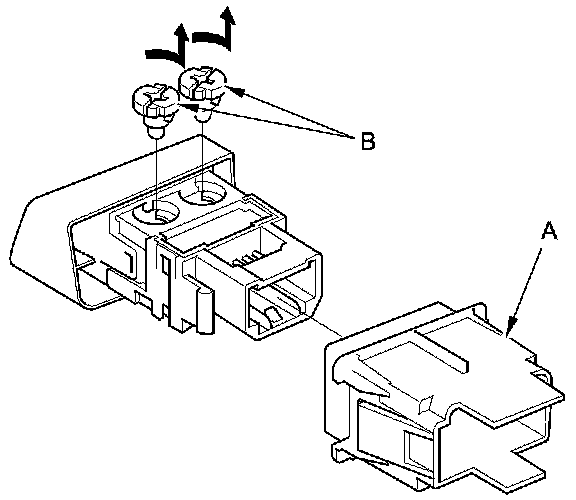 B

A