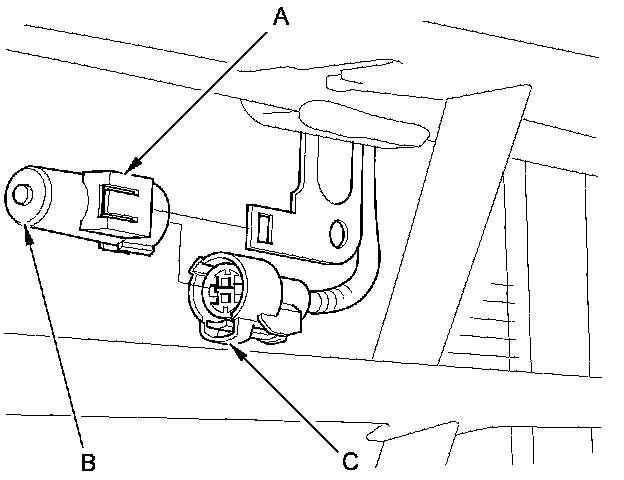 A

B

C